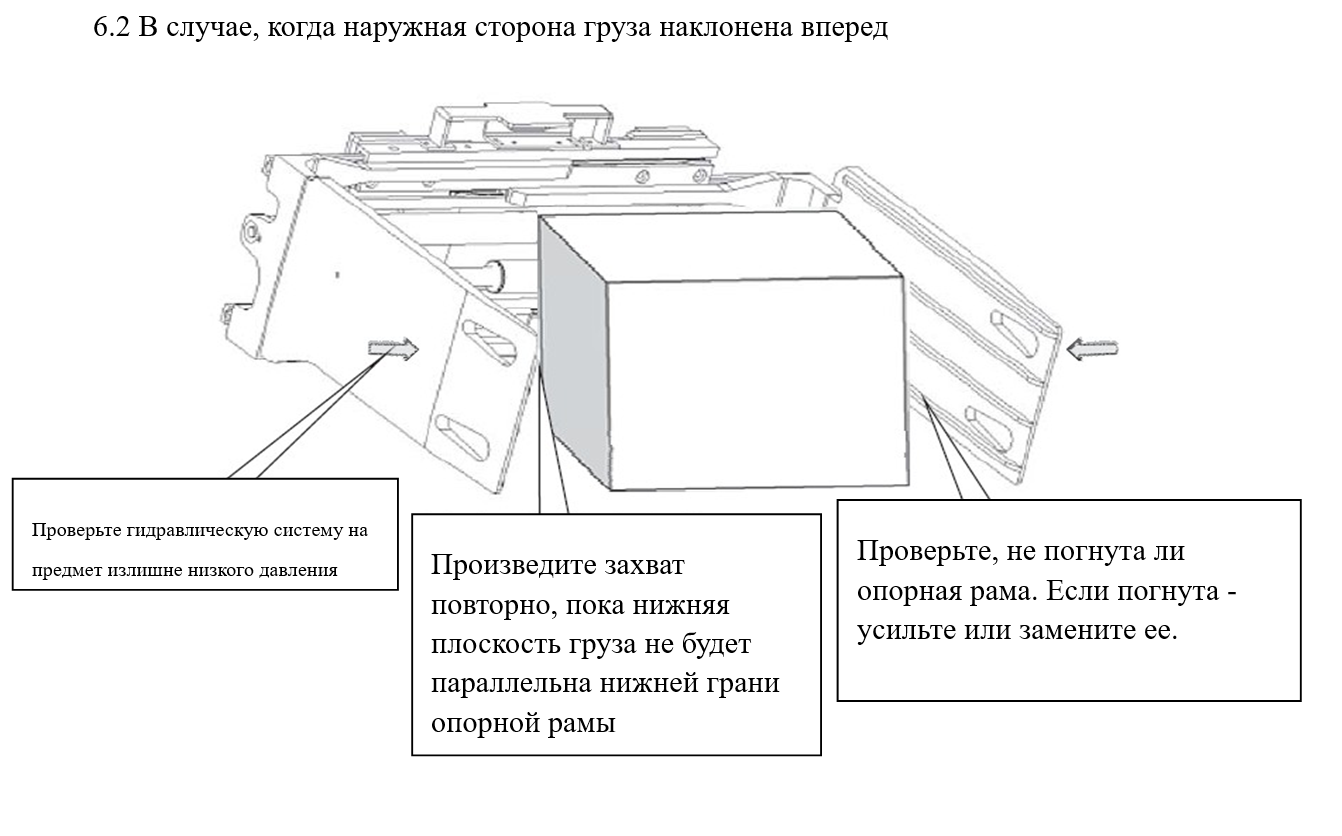 6.2 В случае, когда наружная сторона груза наклонена вперед

Проверьте гидравлическую систему на предмет излишне низкого давления

Произведите захват повторно, пока нижняя плоскость груза не будет параллельна нижней грани опорной рамы

Проверьте, не погнута ли опорная рама. Если погнута - усильте или замените ее.