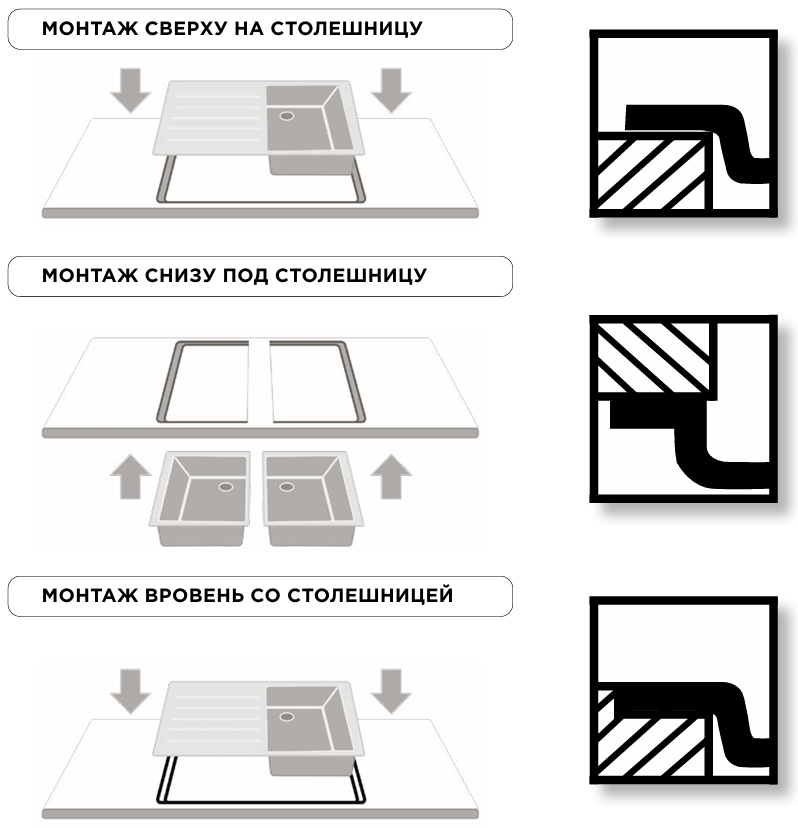 МОНТАЖ СВЕРХУ НА СТОЛЕШНИЦУ

МОНТАЖ СНИЗУ ПОД СТОЛЕШНИЦУ

МОНТАЖ ВРОВЕНЬ СО СТОЛЕШНИЦЕЙ