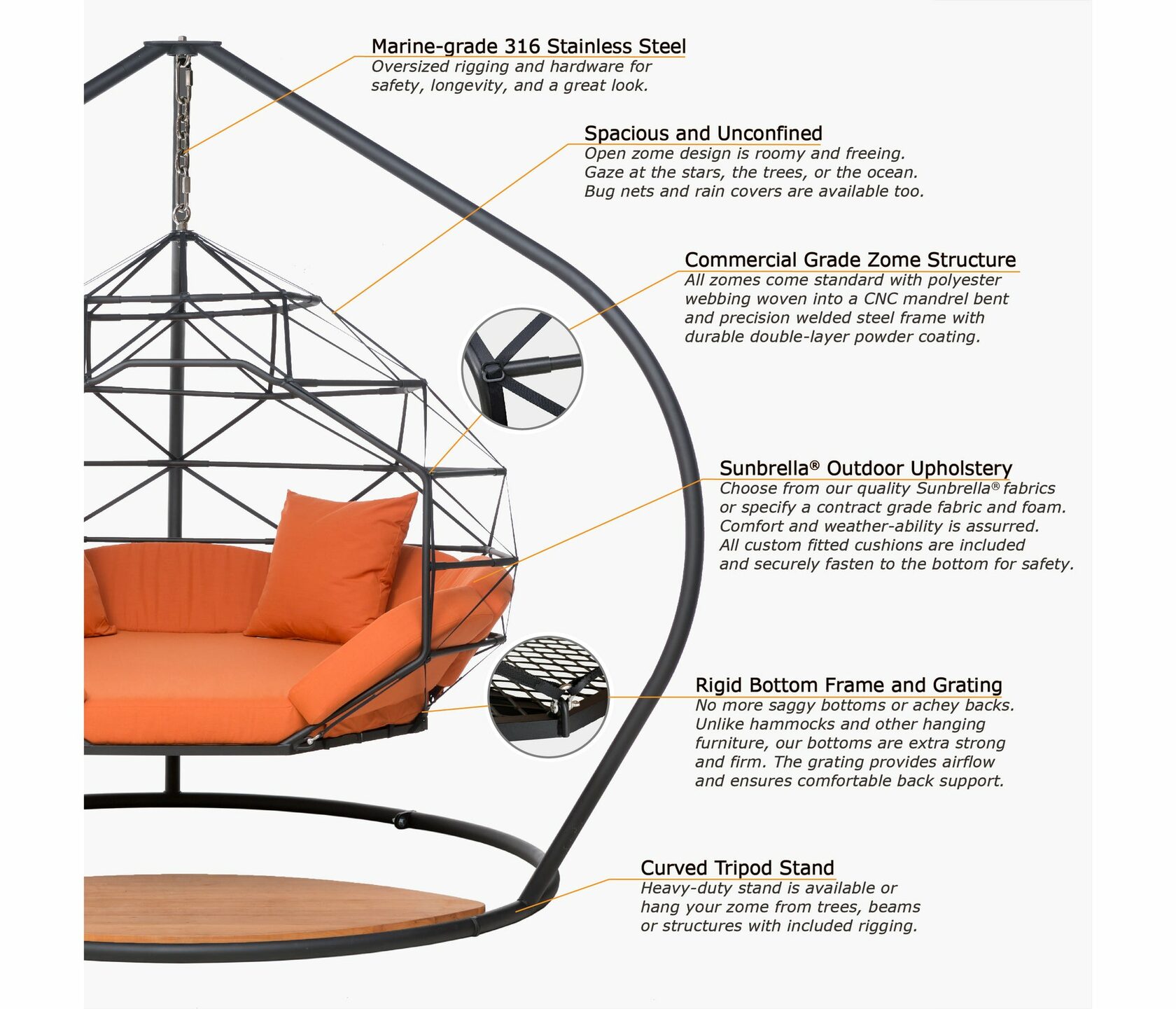 Marine-grade 316 Stainless Steel
Oversized rigging and hardware for safety, longevity, and a great look.

Spacious and Unconfined
Open zome design is roomy and freeing. Gaze at the stars, the trees, or the ocean. Bug nets and rain covers are available too.

Commercial Grade Zome Structure
All zomes come standard with polyester webbing woven into a CNC mandrel bent and precision welded steel frame with durable double-layer powder coating.

Sunbrella® Outdoor Upholstery
Choose from our quality Sunbrella® fabrics or specify a contract grade fabric and foam. Comfort and weather-ability is assurred. All custom fitted cushions are included and securely fasten to the bottom for safety.

Rigid Bottom Frame and Grating
No more saggy bottoms or achey backs. Unlike hammocks and other hanging furniture, our bottoms are extra strong and firm. The grating provides airflow and ensures comfortable back support.

Curved Tripod Stand
Heavy-duty stand is available or hang your zome from trees, beams or structures with included rigging.