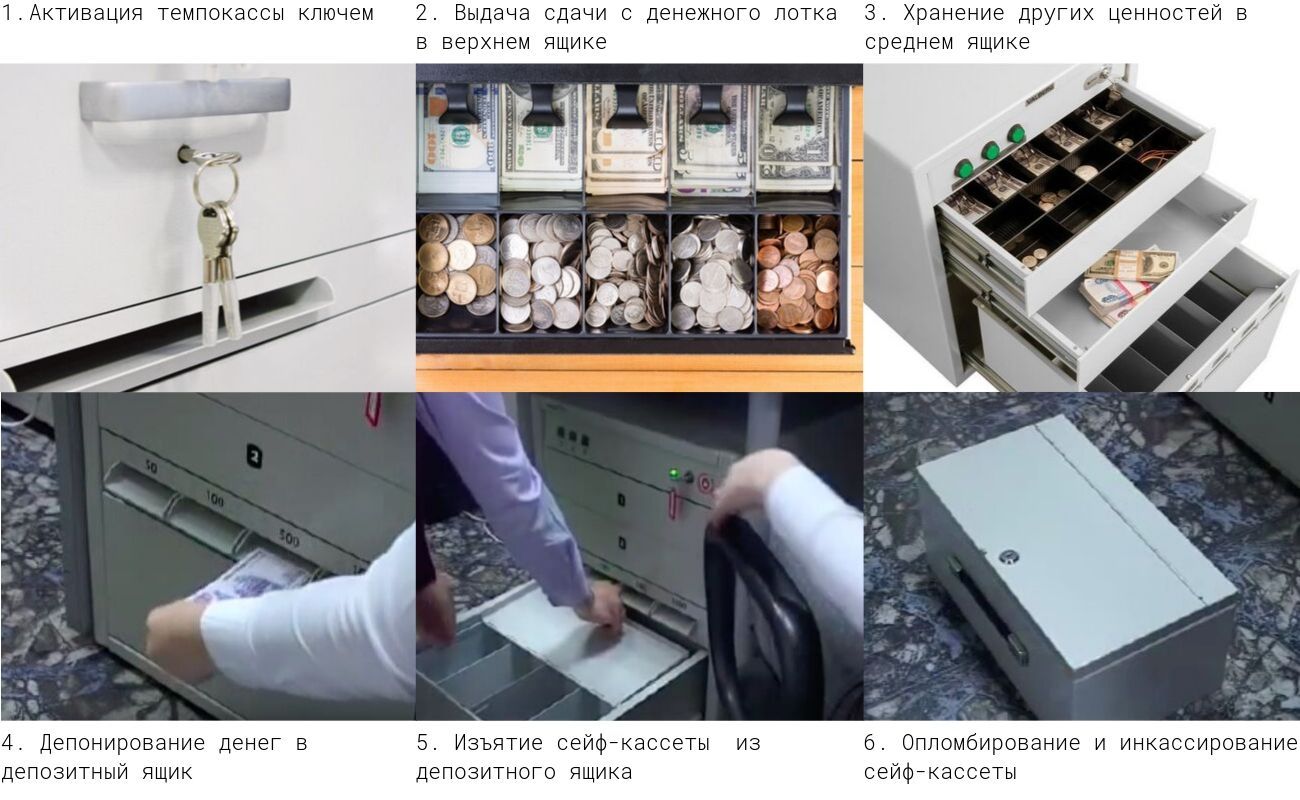 1.Активация темпокассы ключем

2. Выдача сдачи с денежного лотка в верхнем ящике

3. Хранение других ценностей в среднем ящике

4. Депонирование денег в депозитный ящик

5. Изъятие сейф-кассеты из депозитного ящика

6. Опломбирование и инкассирование сейф-кассеты