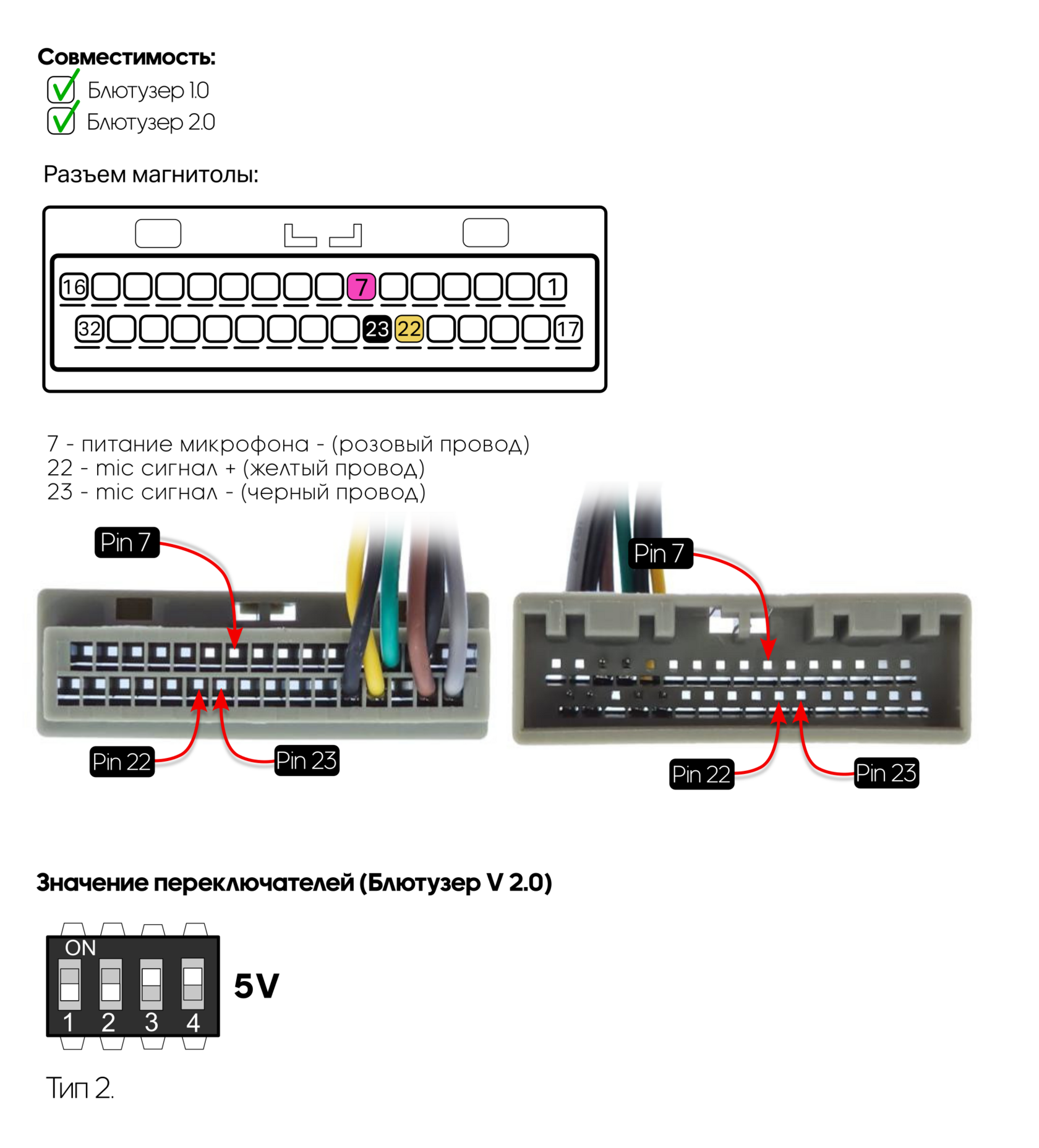 Совместимость:
Блютузер 1.0
Блютузер 2.0

Разъем магнитолы:

16 7 1
32 23 22 17

7 - питание микрофона - (розовый провод)
22 - mic сигнал + (желтый провод)
23 - mic сигнал - (черный провод)

Pin 7
Pin 22
Pin 23

Pin 7
Pin 22
Pin 23

Значение переключателей (Блютузер V 2.0)

ON
1 2 3 4
5V

Тип 2.