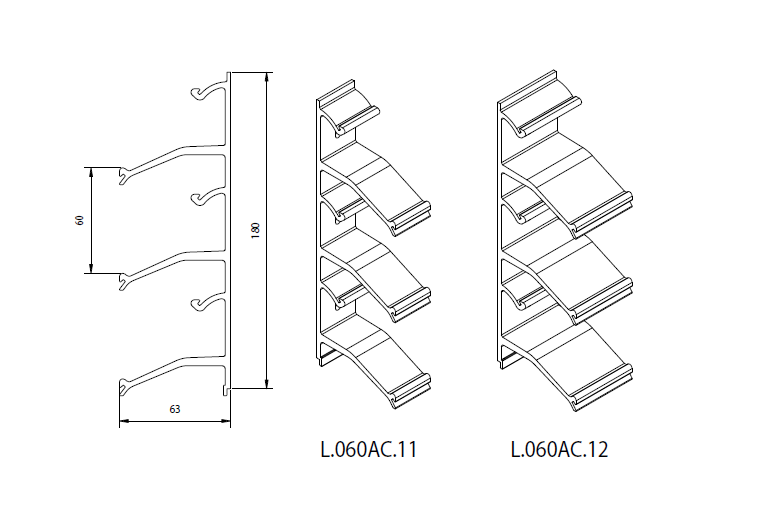 60

180

63

L.060AC.11

L.060AC.12