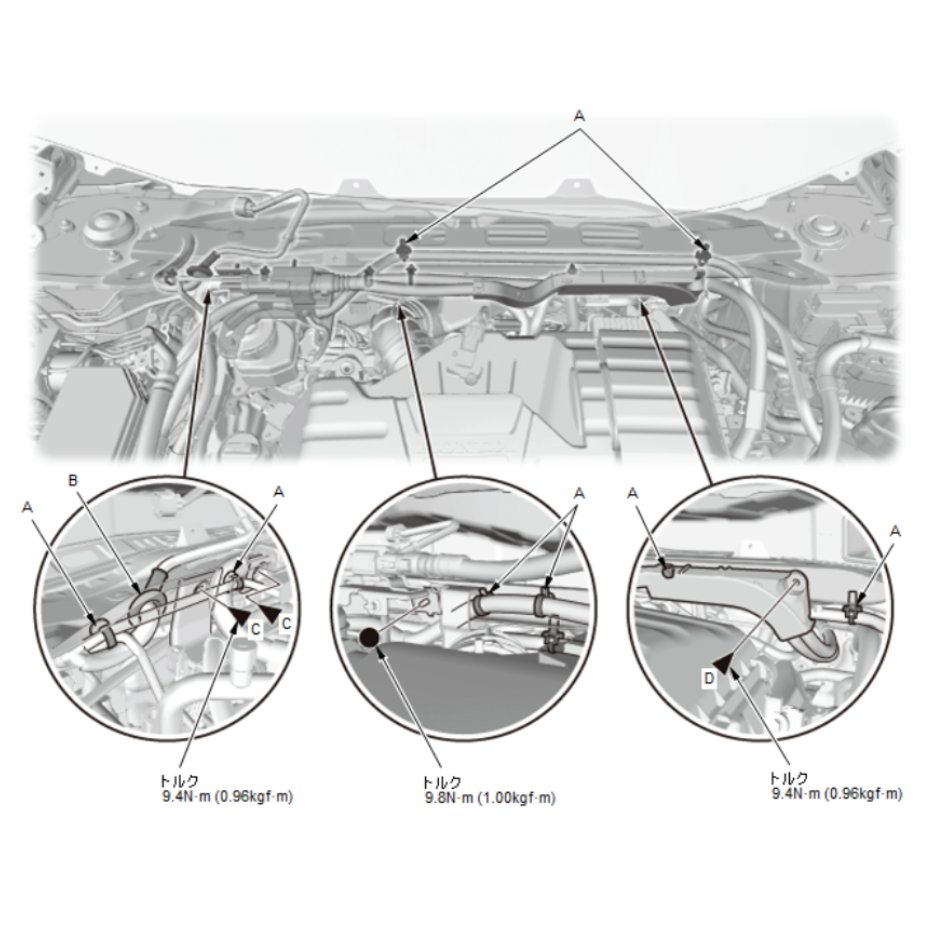 A

A
B
A
C
C

A

A
A
D

トルク
9.4N·m (0.96kgf·m)

トルク
9.8N·m (1.00kgf·m)

トルク
9.4N·m (0.96kgf·m)