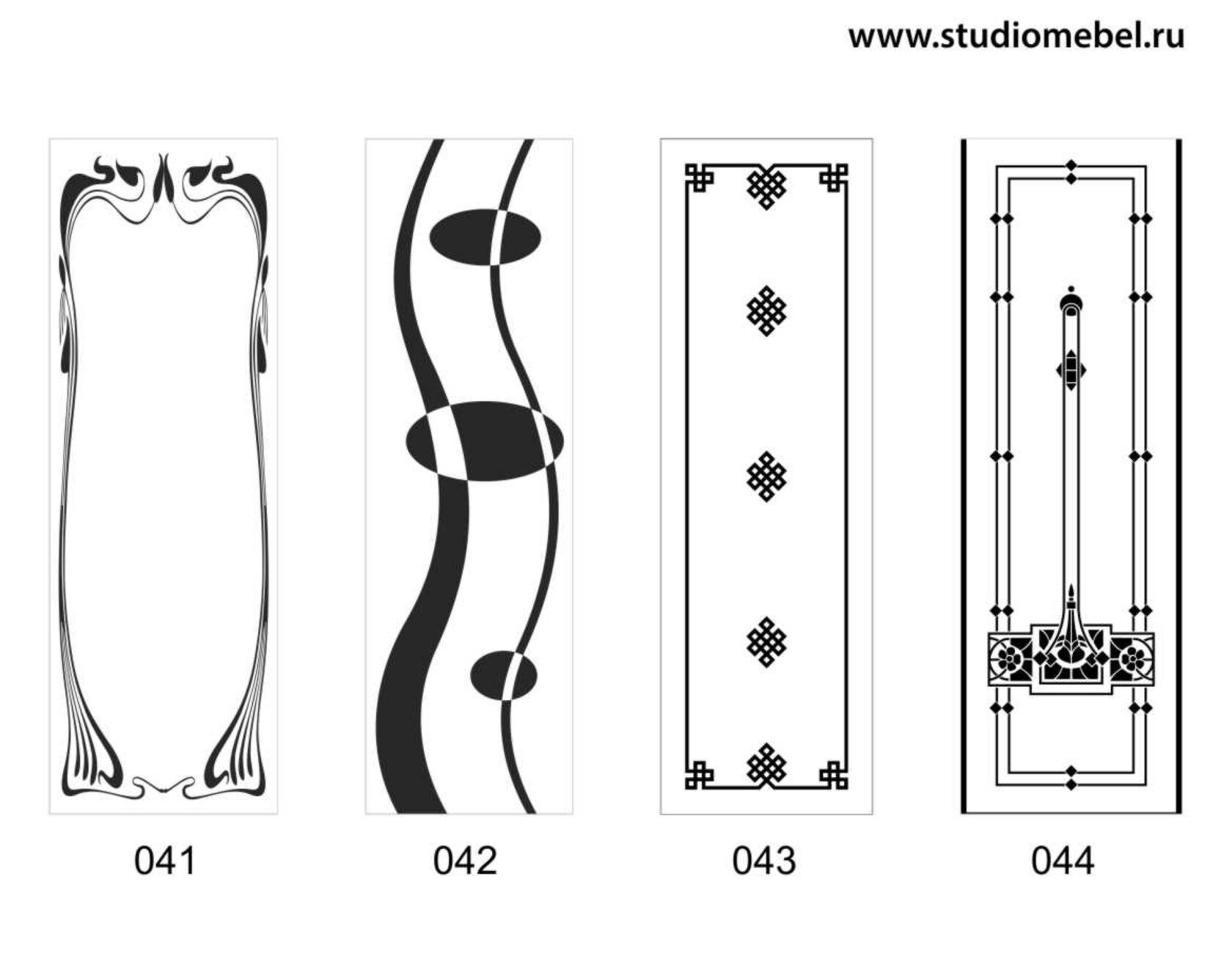 www.studiomebel.ru

041

042

043

044