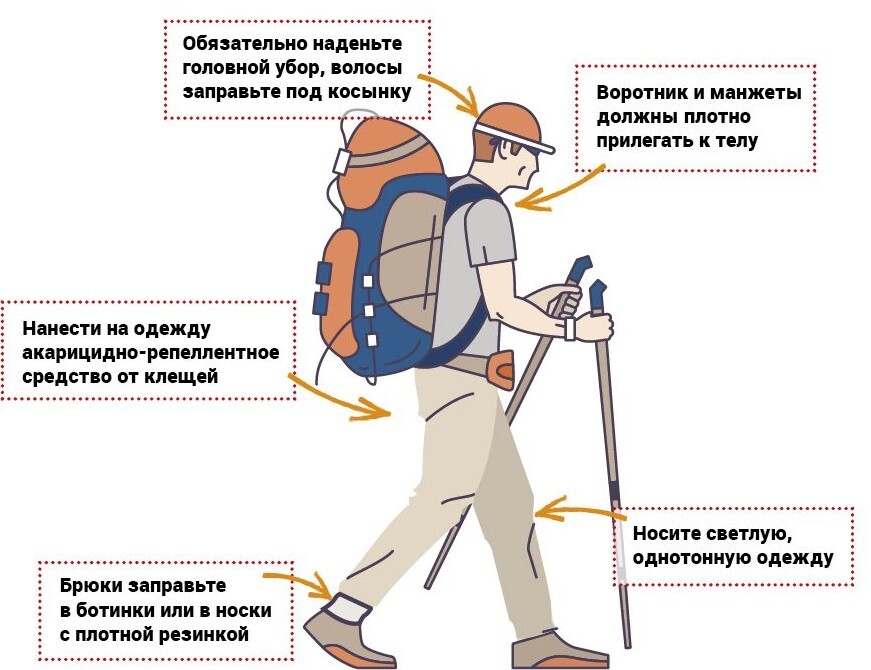 Обязательно наденьте головной убор, волосы заправьте под косынку

Воротник и манжеты должны плотно прилегать к телу

Нанести на одежду акарицидно-репеллентное средство от клещей

Носите светлую, однотонную одежду

Брюки заправьте в ботинки или в носки с плотной резинкой