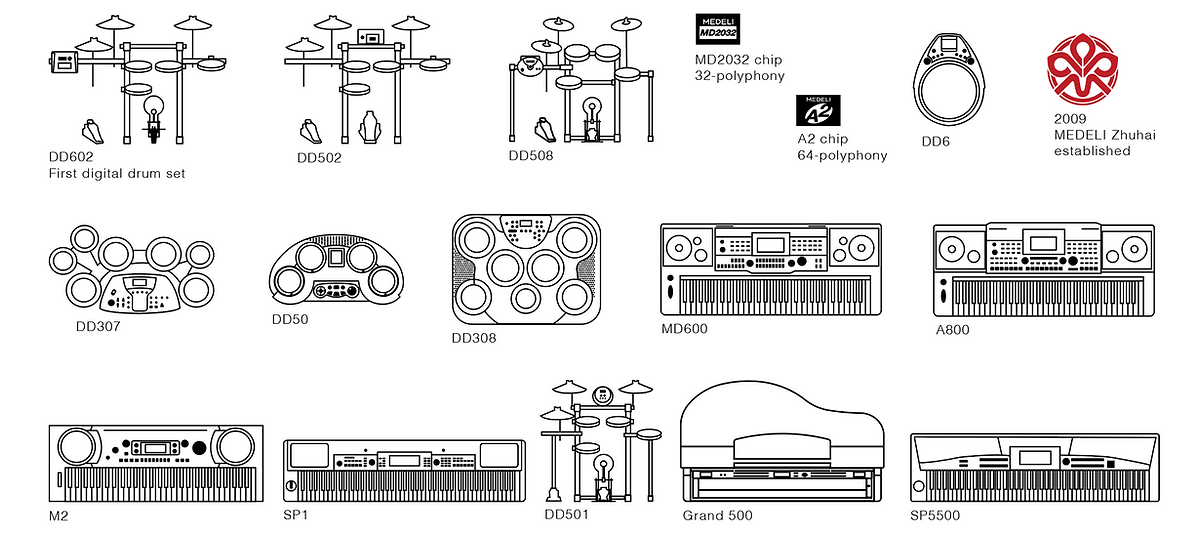 DD602
First digital drum set

DD502

DD508

MEDELI
MD2032
MD2032 chip
32-polyphony

MEDELI
A2
A2 chip
64-polyphony

DD6

2009
MEDELI Zhuhai
established

DD307

DD50

DD308

MD600

A800

M2

SP1

DD501

Grand 500

SP5500