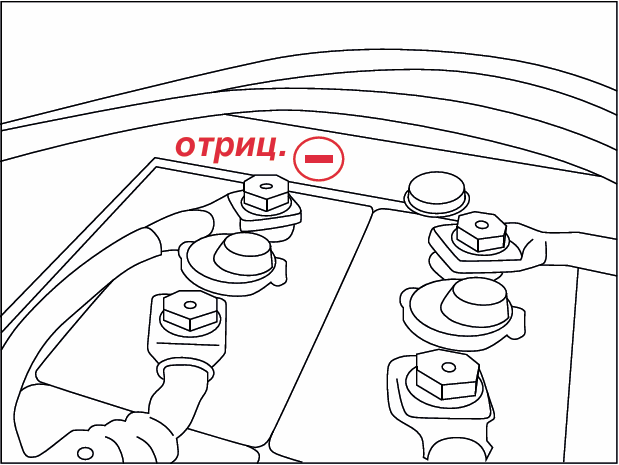 отриц. −