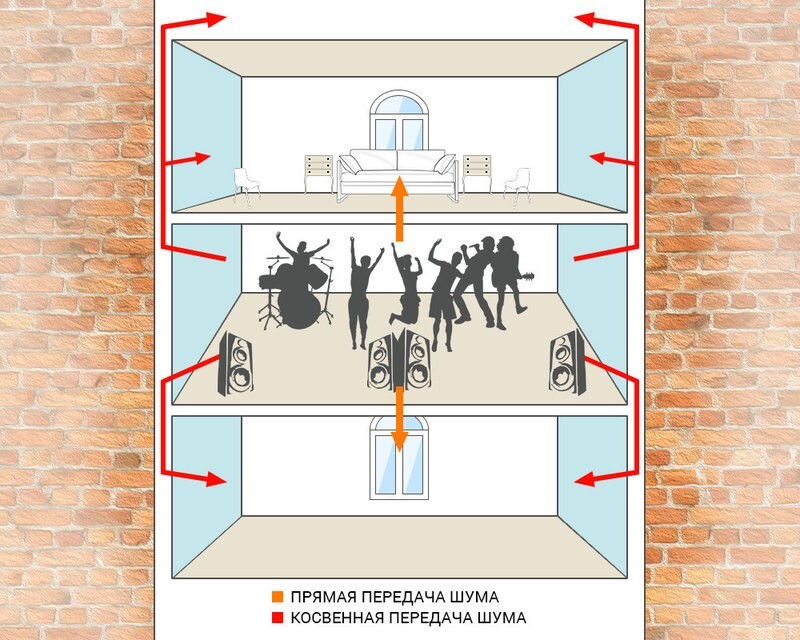 ПРЯМАЯ ПЕРЕДАЧА ШУМА
КОСВЕННАЯ ПЕРЕДАЧА ШУМА