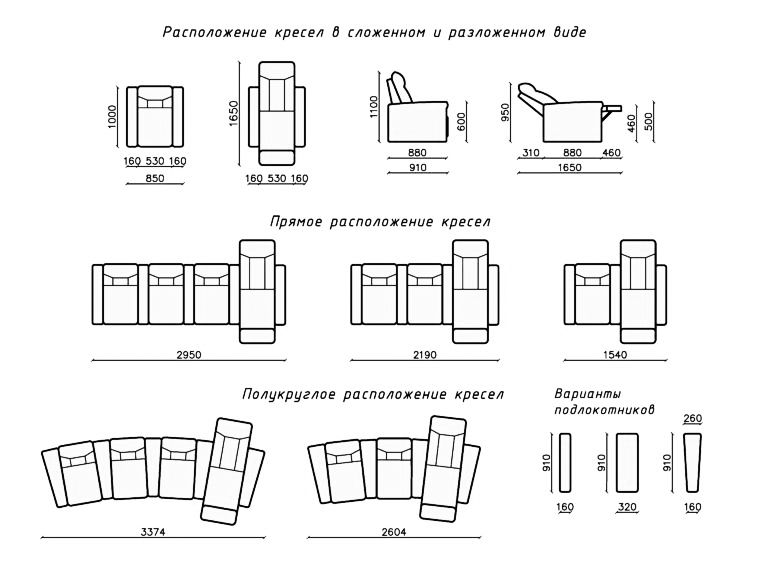 Расположение кресел в сложенном и разложенном виде

1000
160 530 160
850

1650
160 530 160

1100
600
880
910

950
460
500
310 880 460
1650

Прямое расположение кресел

2950

2190

1540

Полукруглое расположение кресел

3374

2604

Варианты подлокотников

910
160

910
320

260
910
160