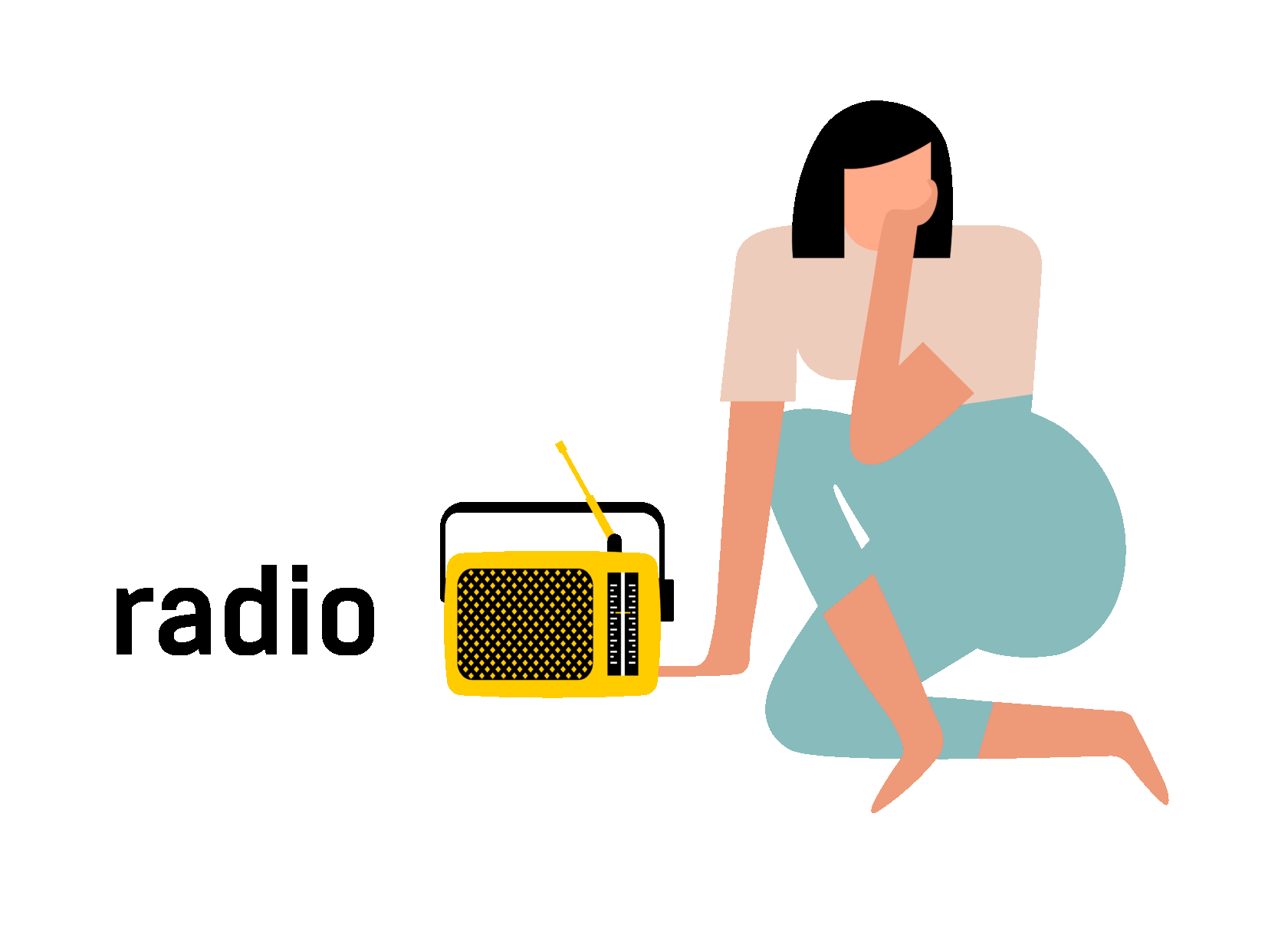 radio