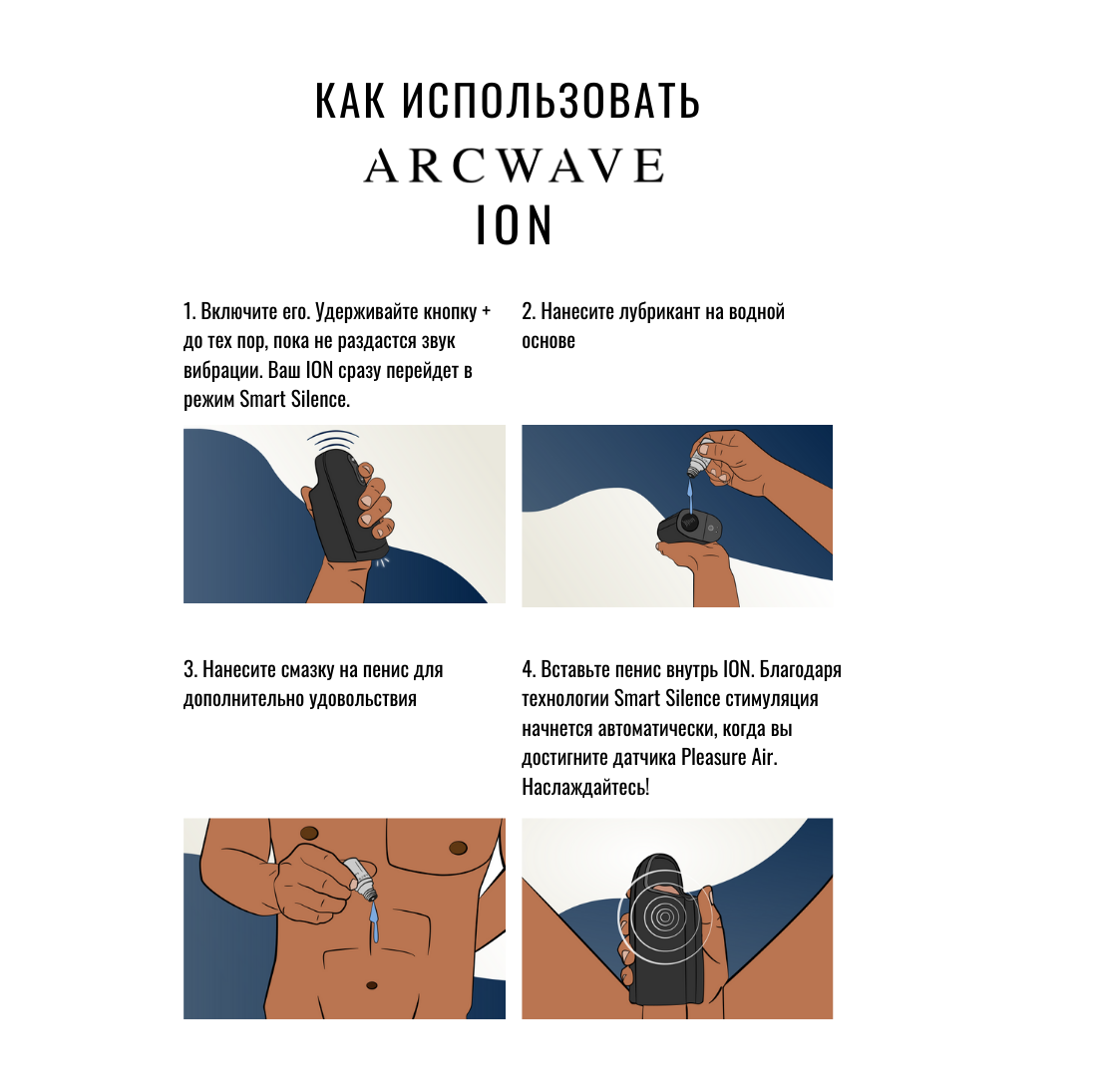 КАК ИСПОЛЬЗОВАТЬ
ARCWAVE
ION

1. Включите его. Удерживайте кнопку + до тех пор, пока не раздастся звук вибрации. Ваш ION сразу перейдет в режим Smart Silence.

2. Нанесите лубрикант на водной основе

3. Нанесите смазку на пенис для дополнительно удовольствия

4. Вставьте пенис внутрь ION. Благодаря технологии Smart Silence стимуляция начнется автоматически, когда вы достигните датчика Pleasure Air. Наслаждайтесь!