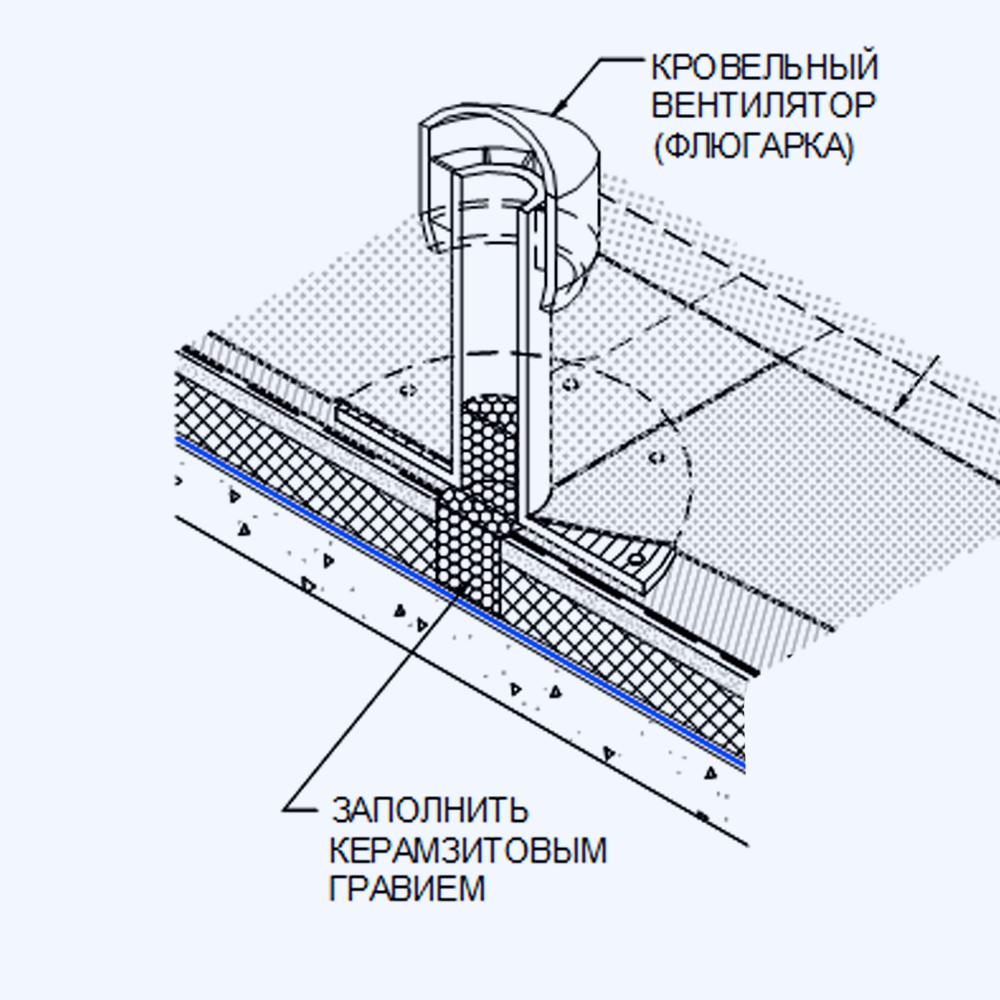 КРОВЕЛЬНЫЙ ВЕНТИЛЯТОР (ФЛЮГАРКА)

ЗАПОЛНИТЬ КЕРАМЗИТОВЫМ ГРАВИЕМ