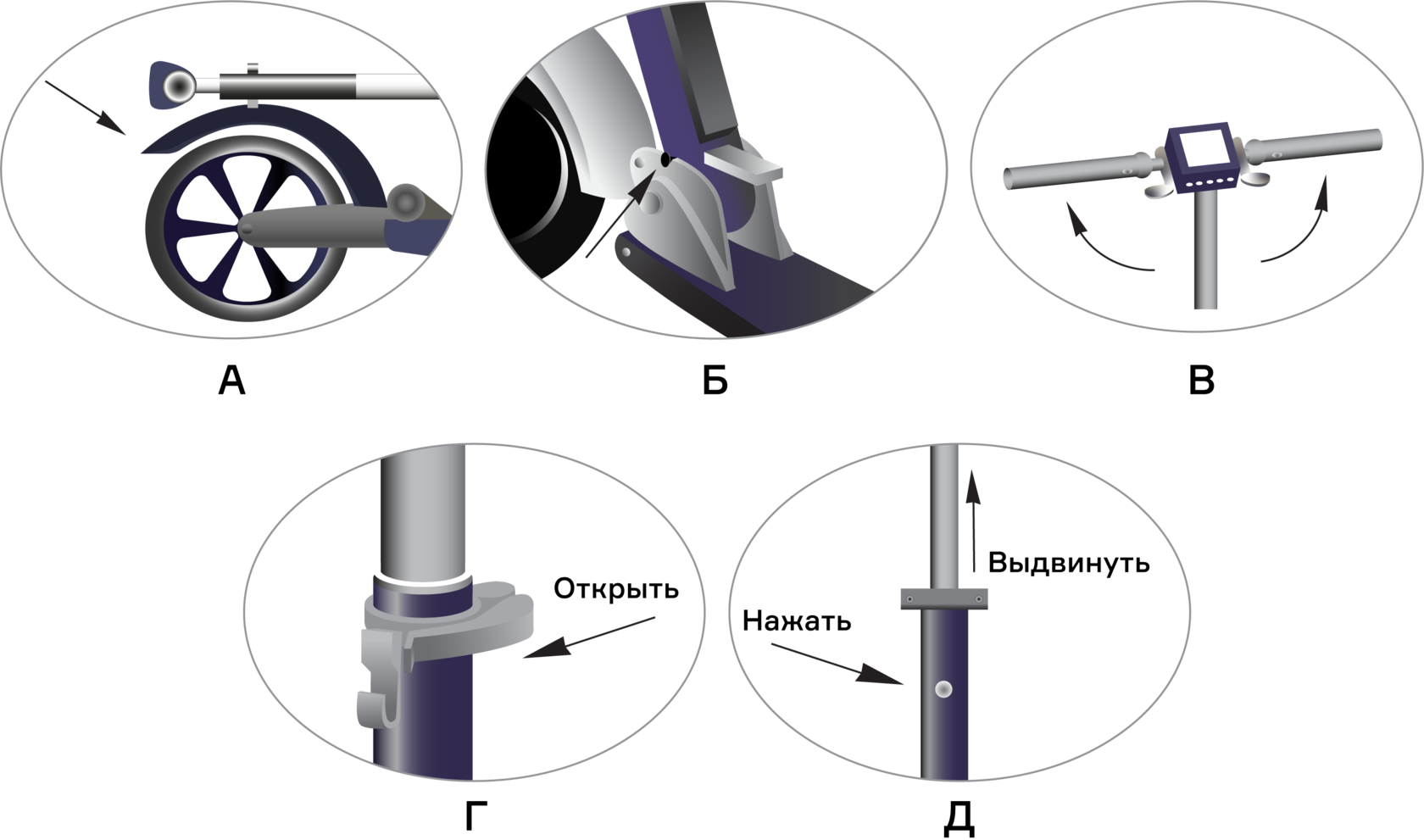 А

Б

В

Открыть

Г

Выдвинуть

Нажать

Д