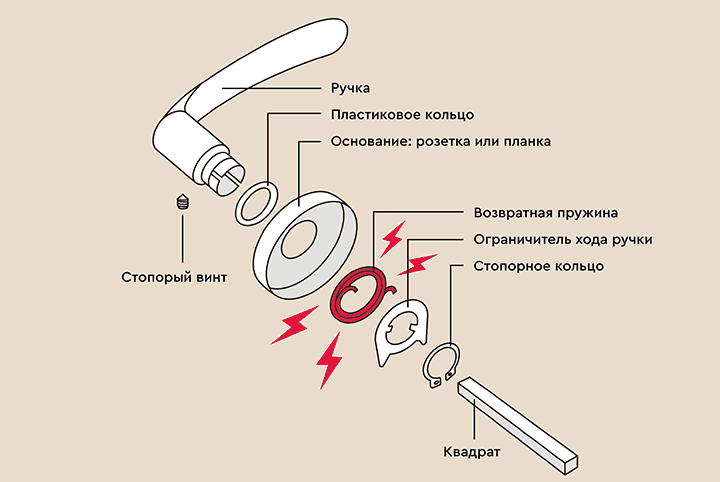 Ручка
Пластиковое кольцо
Основание: розетка или планка
Возвратная пружина
Ограничитель хода ручки
Стопорное кольцо
Стопорый винт
Квадрат