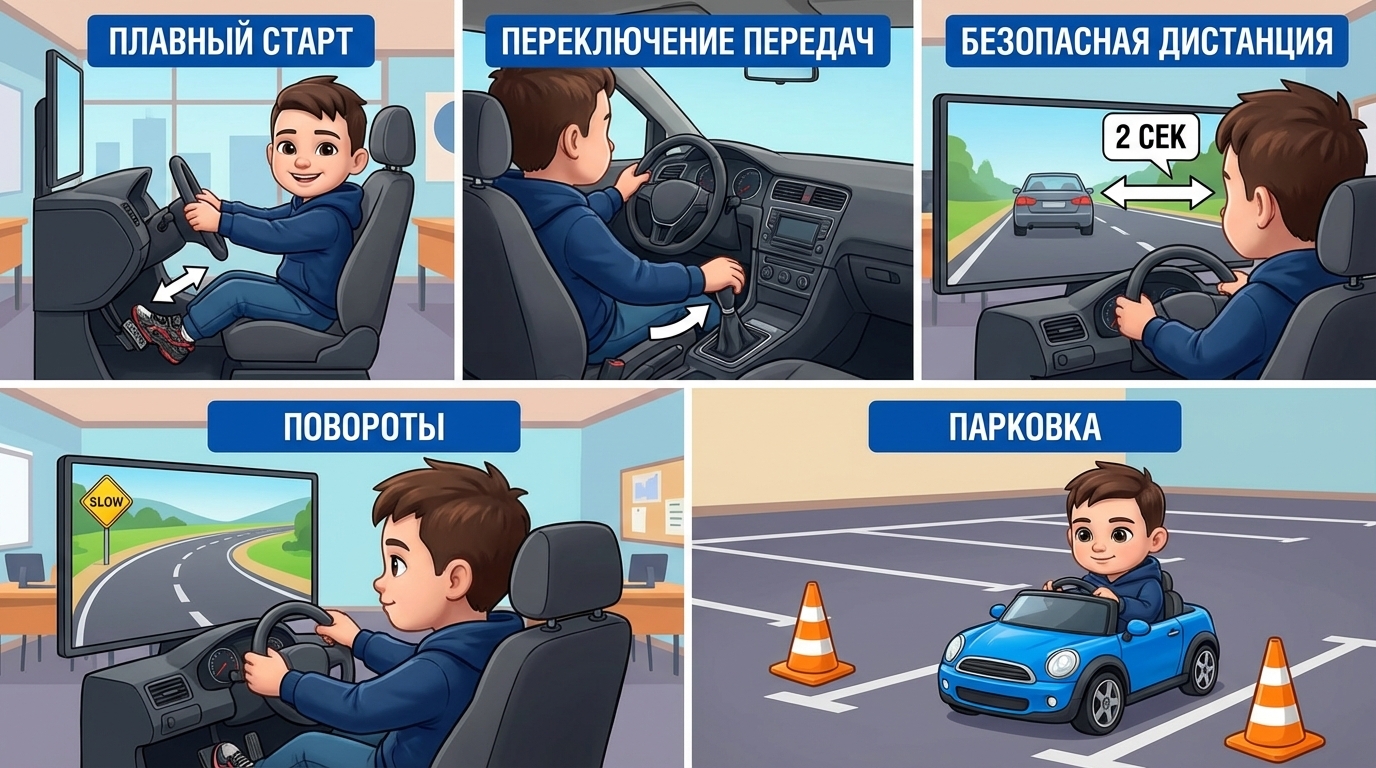 ПЛАВНЫЙ СТАРТ

ПЕРЕКЛЮЧЕНИЕ ПЕРЕДАЧ

БЕЗОПАСНАЯ ДИСТАНЦИЯ

2 СЕК

ПОВОРОТЫ

SLOW

ПАРКОВКА