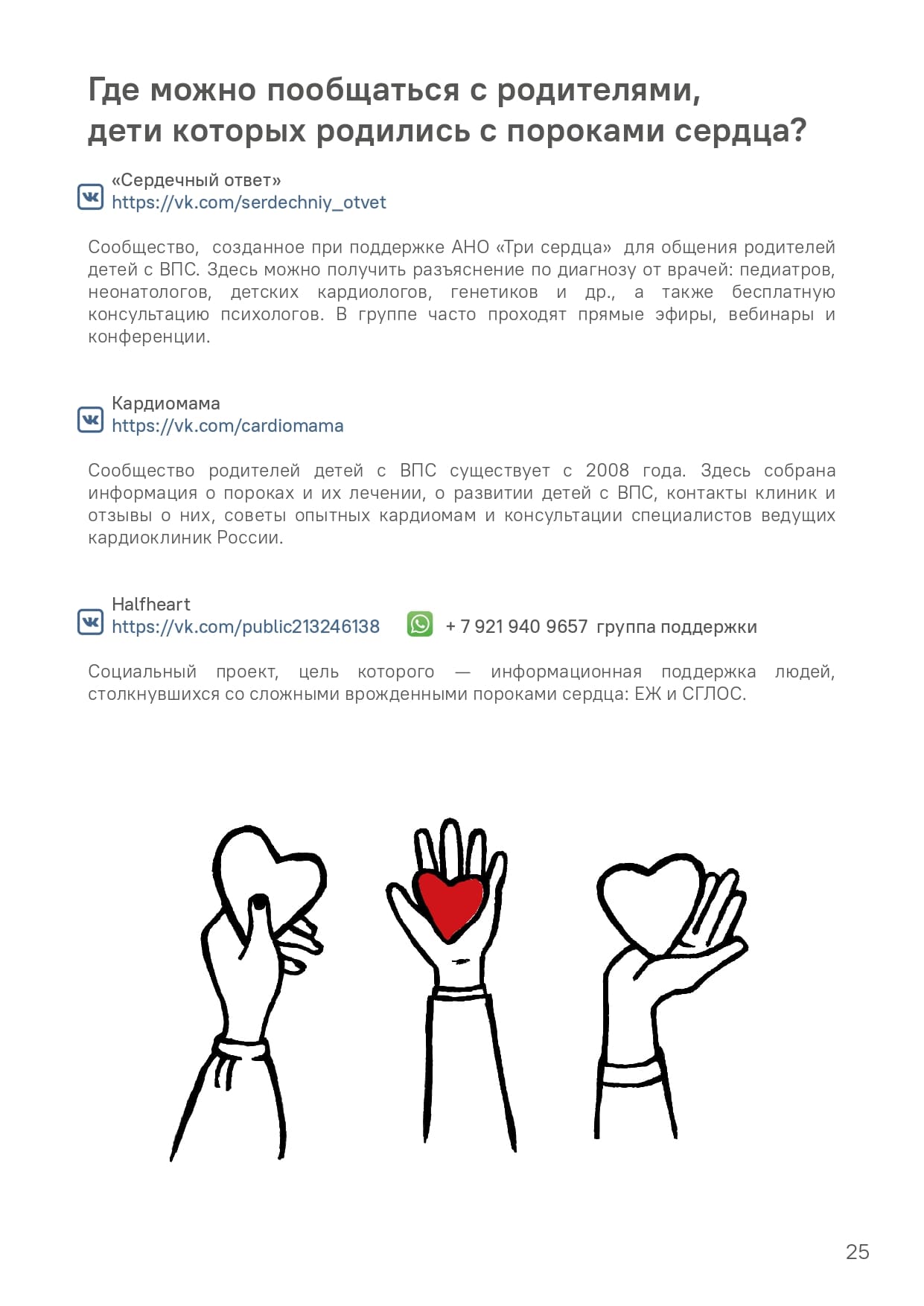 Где можно пообщаться с родителями, дети которых родились с пороками сердца?

«Сердечный ответ»
https://vk.com/serdechniy_otvet

Сообщество, созданное при поддержке АНО «Три сердца» для общения родителей детей с ВПС. Здесь можно получить разъяснение по диагнозу от врачей: педиатров, неонатологов, детских кардиологов, генетиков и др., а также бесплатную консультацию психологов. В группе часто проходят прямые эфиры, вебинары и конференции.

Кардиомама
https://vk.com/cardiomama

Сообщество родителей детей с ВПС существует с 2008 года. Здесь собрана информация о пороках и их лечении, о развитии детей с ВПС, контакты клиник и отзывы о них, советы опытных кардиомам и консультации специалистов ведущих кардиоклиник России.

Halfheart
https://vk.com/public213246138 + 7 921 940 9657 группа поддержки

Социальный проект, цель которого — информационная поддержка людей, столкнувшихся со сложными врожденными пороками сердца: ЕЖ и СГЛОС.

25