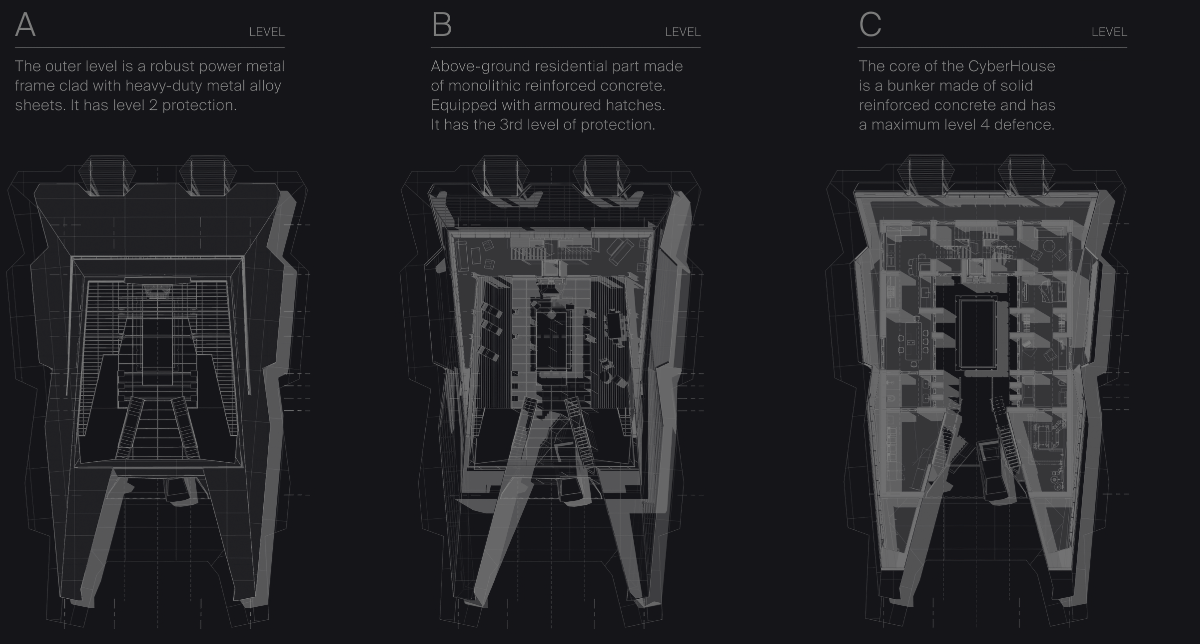 A LEVEL

The outer level is a robust power metal frame clad with heavy-duty metal alloy sheets. It has level 2 protection.

B LEVEL

Above-ground residential part made of monolithic reinforced concrete. Equipped with armoured hatches. It has the 3rd level of protection.

C LEVEL

The core of the CyberHouse is a bunker made of solid reinforced concrete and has a maximum level 4 defence.