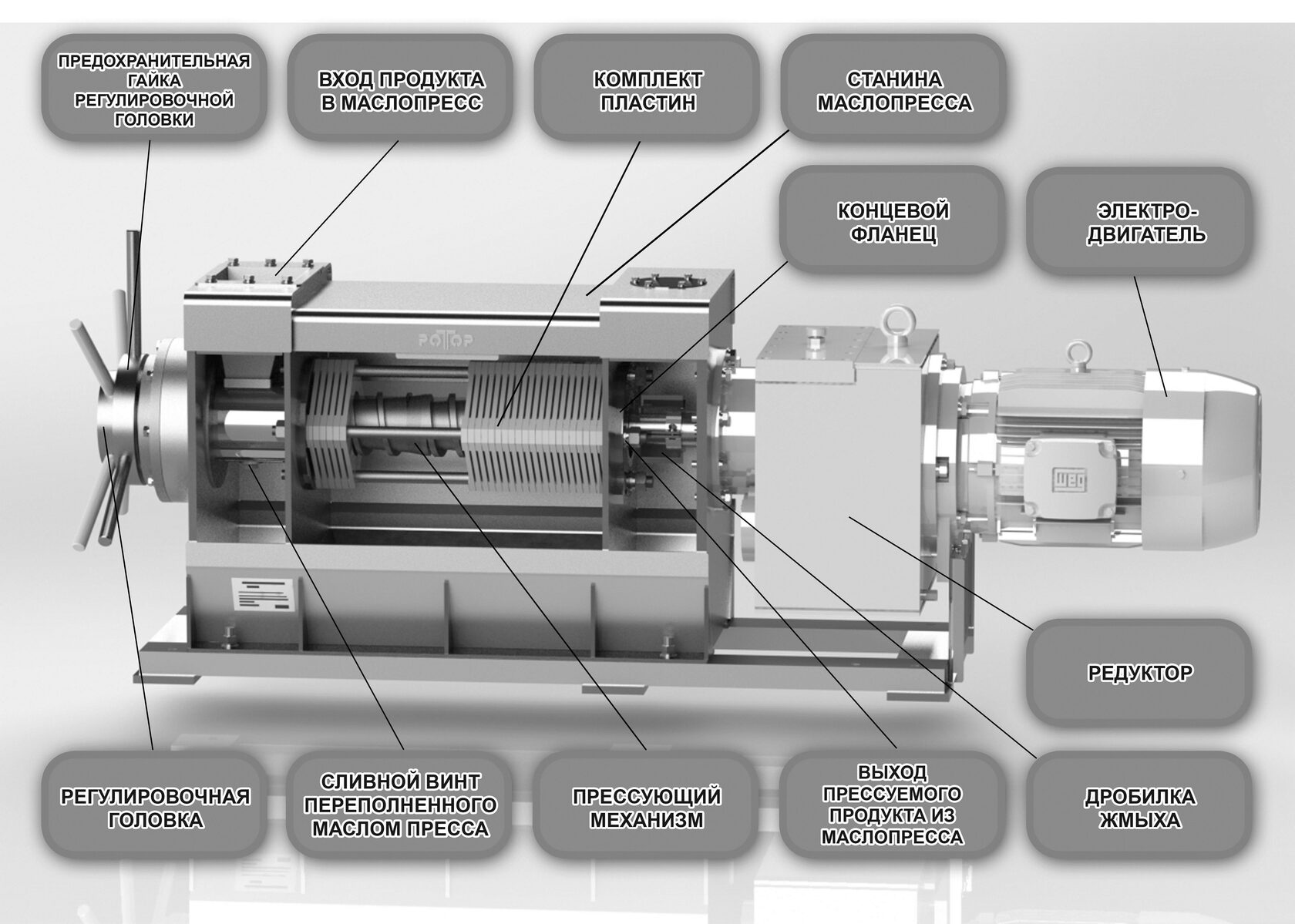 ПРЕДОХРАНИТЕЛЬНАЯ ГАЙКА РЕГУЛИРОВОЧНОЙ ГОЛОВКИ

ВХОД ПРОДУКТА В МАСЛОПРЕСС

КОМПЛЕКТ ПЛАСТИН

СТАНИНА МАСЛОПРЕССА

КОНЦЕВОЙ ФЛАНЕЦ

ЭЛЕКТРО-ДВИГАТЕЛЬ

РОТОР

WEG

РЕДУКТОР

РЕГУЛИРОВОЧНАЯ ГОЛОВКА

СЛИВНОЙ ВИНТ ПЕРЕПОЛНЕННОГО МАСЛОМ ПРЕССА

ПРЕССУЮЩИЙ МЕХАНИЗМ

ВЫХОД ПРЕССУЕМОГО ПРОДУКТА ИЗ МАСЛОПРЕССА

ДРОБИЛКА ЖМЫХА