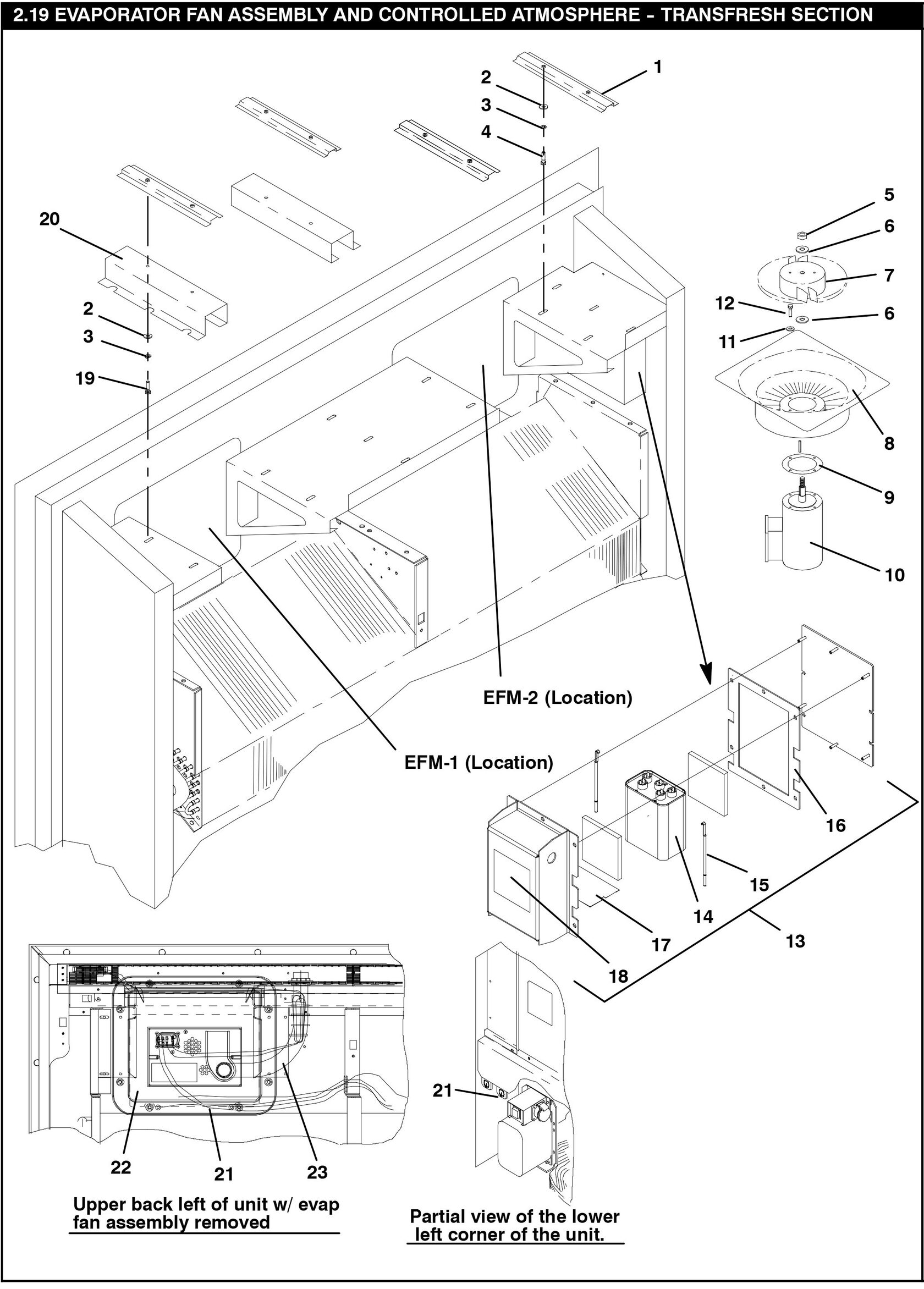 2.19 EVAPORATOR FAN ASSEMBLY AND CONTROLLED ATMOSPHERE - TRANSFRESH SECTION

1
2
3
4
5
6
7
12
6
11
8
9
10
20
2
3
19
EFM-2 (Location)
EFM-1 (Location)
16
15
14
13
17
18
21
22
21
23

Upper back left of unit w/ evap fan assembly removed

Partial view of the lower left corner of the unit.