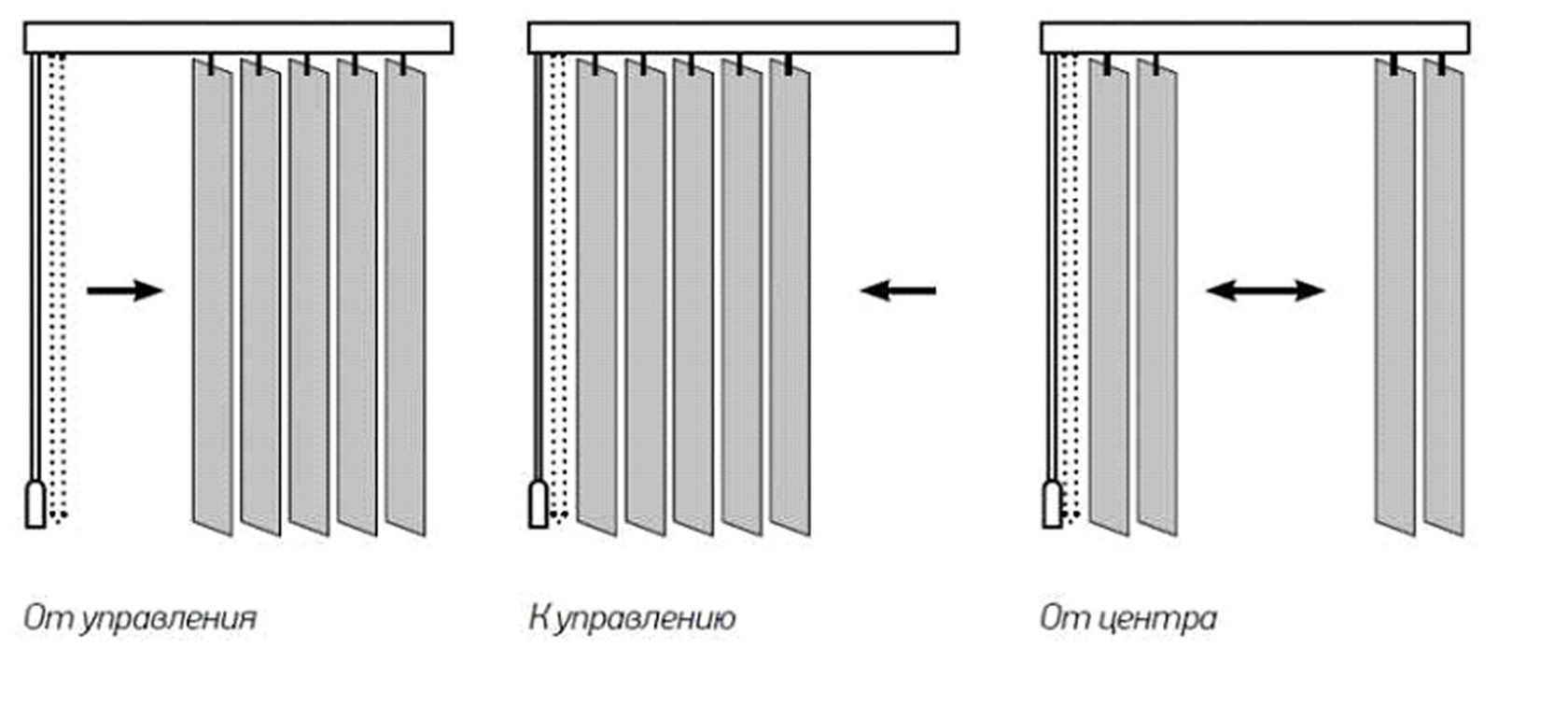 От управления

К управлению

От центра