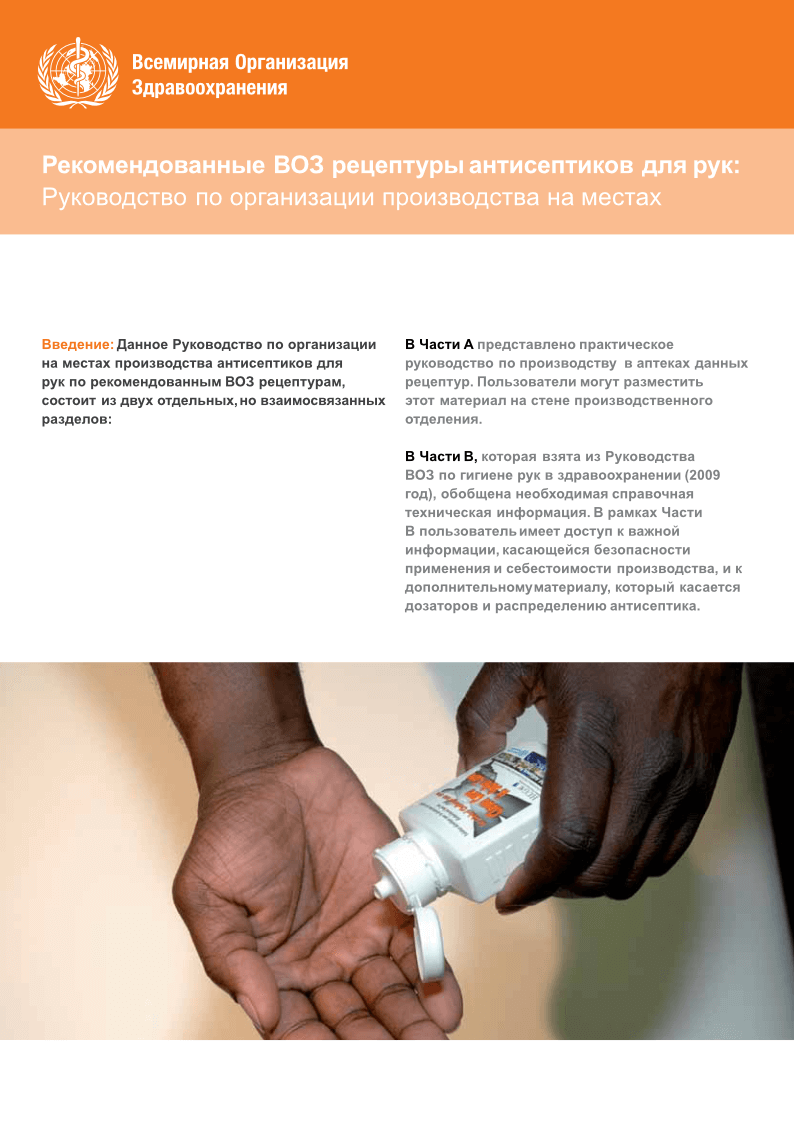 Всемирная Организация Здравоохранения

Рекомендованные ВОЗ рецептуры антисептиков для рук:
Руководство по организации производства на местах

Введение: Данное Руководство по организации на местах производства антисептиков для рук по рекомендованным ВОЗ рецептурам, состоит из двух отдельных, но взаимосвязанных разделов:

В Части А представлено практическое руководство по производству в аптеках данных рецептур. Пользователи могут разместить этот материал на стене производственного отделения.

В Части В, которая взята из Руководства ВОЗ по гигиене рук в здравоохранении (2009 год), обобщена необходимая справочная техническая информация. В рамках Части В пользователь имеет доступ к важной информации, касающейся безопасности применения и себестоимости производства, и к дополнительному материалу, который касается дозаторов и распределению антисептика.