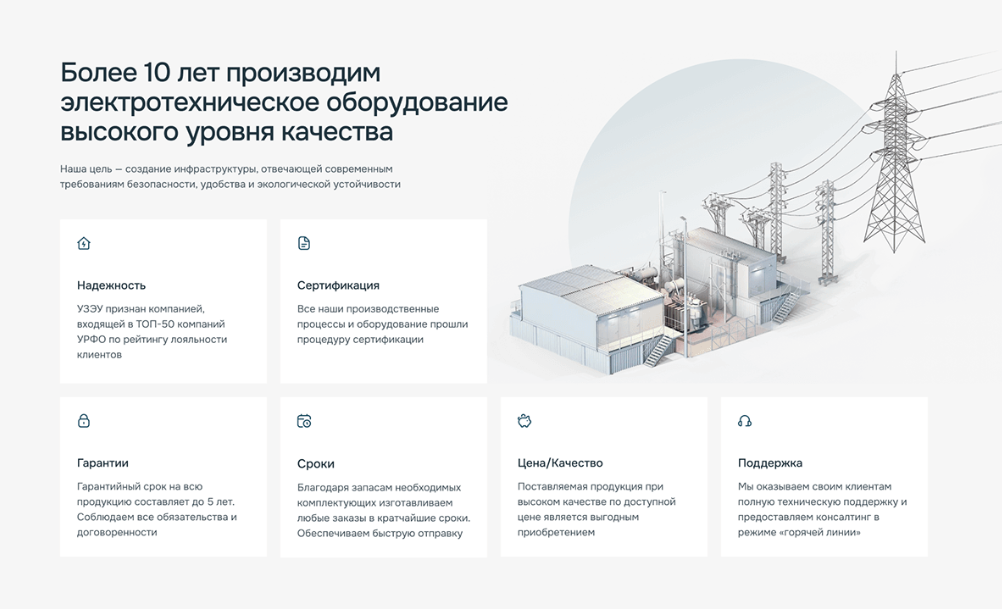 Более 10 лет производим электротехническое оборудование высокого уровня качества

Наша цель — создание инфраструктуры, отвечающей современным требованиям безопасности, удобства и экологической устойчивости

Надежность

УЗЭУ признан компанией, входящей в ТОП-50 компаний УРФО по рейтингу лояльности клиентов

Сертификация

Все наши производственные процессы и оборудование прошли процедуру сертификации

Гарантии

Гарантийный срок на всю продукцию составляет до 5 лет. Соблюдаем все обязательства и договоренности

Сроки

Благодаря запасам необходимых комплектующих изготавливаем любые заказы в кратчайшие сроки. Обеспечиваем быструю отправку

Цена/Качество

Поставляемая продукция при высоком качестве по доступной цене является выгодным приобретением

Поддержка

Мы оказываем своим клиентам полную техническую поддержку и предоставляем консалтинг в режиме «горячей линии»