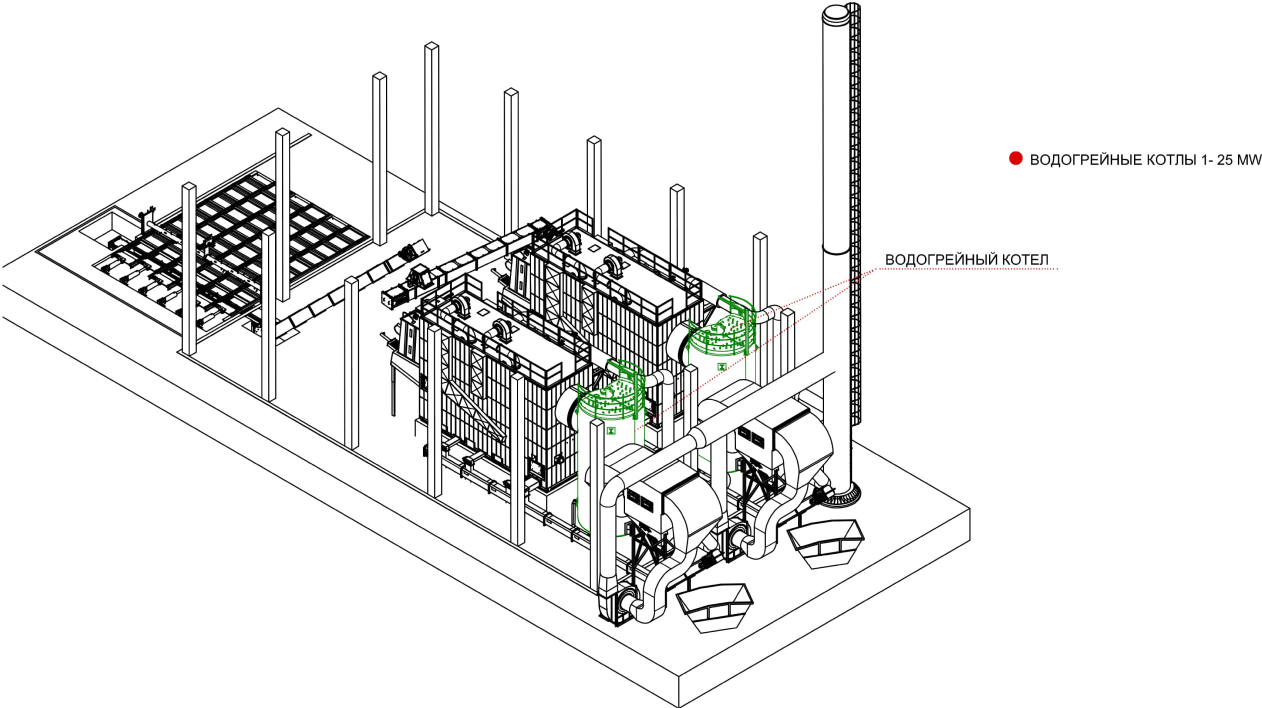 ВОДОГРЕЙНЫЕ КОТЛЫ 1- 25 MW

ВОДОГРЕЙНЫЙ КОТЕЛ