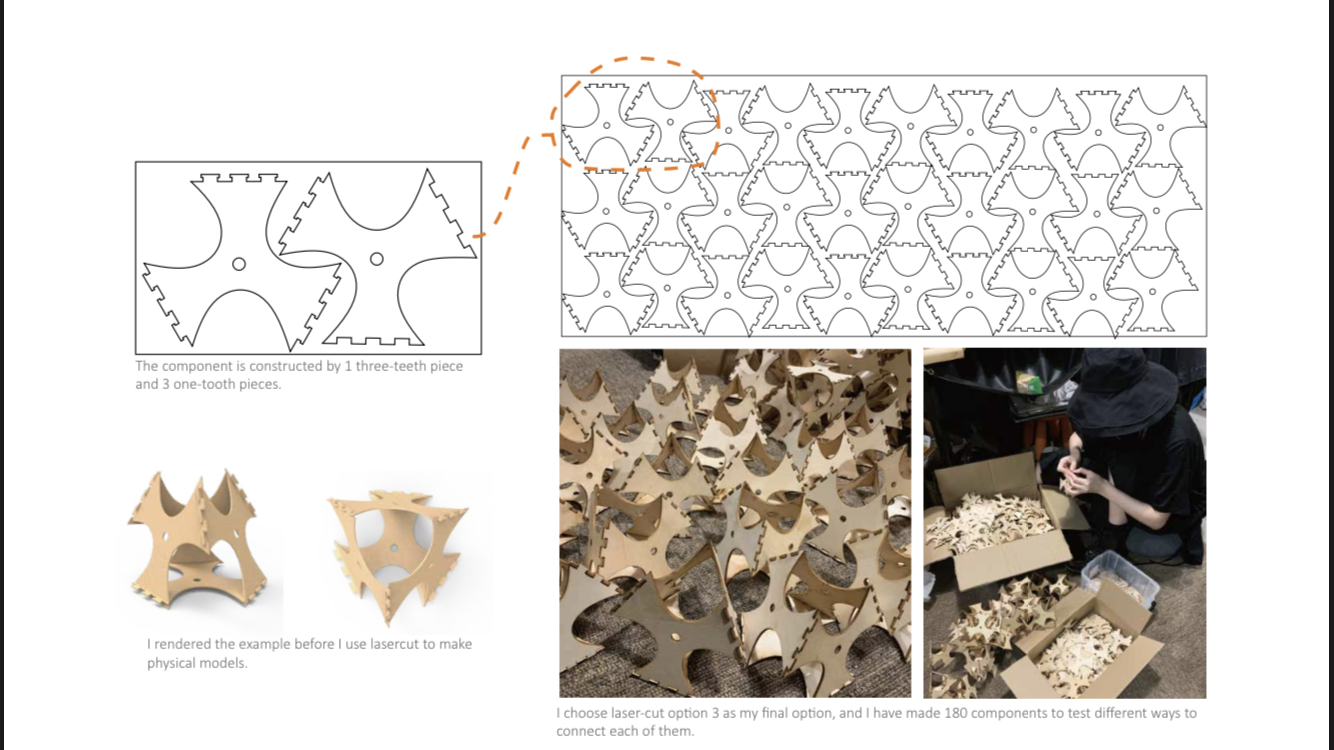 The component is constructed by 1 three-teeth piece and 3 one-tooth pieces.

I rendered the example before I use lasercut to make physical models.

I choose laser-cut option 3 as my final option, and I have made 180 components to test different ways to connect each of them.