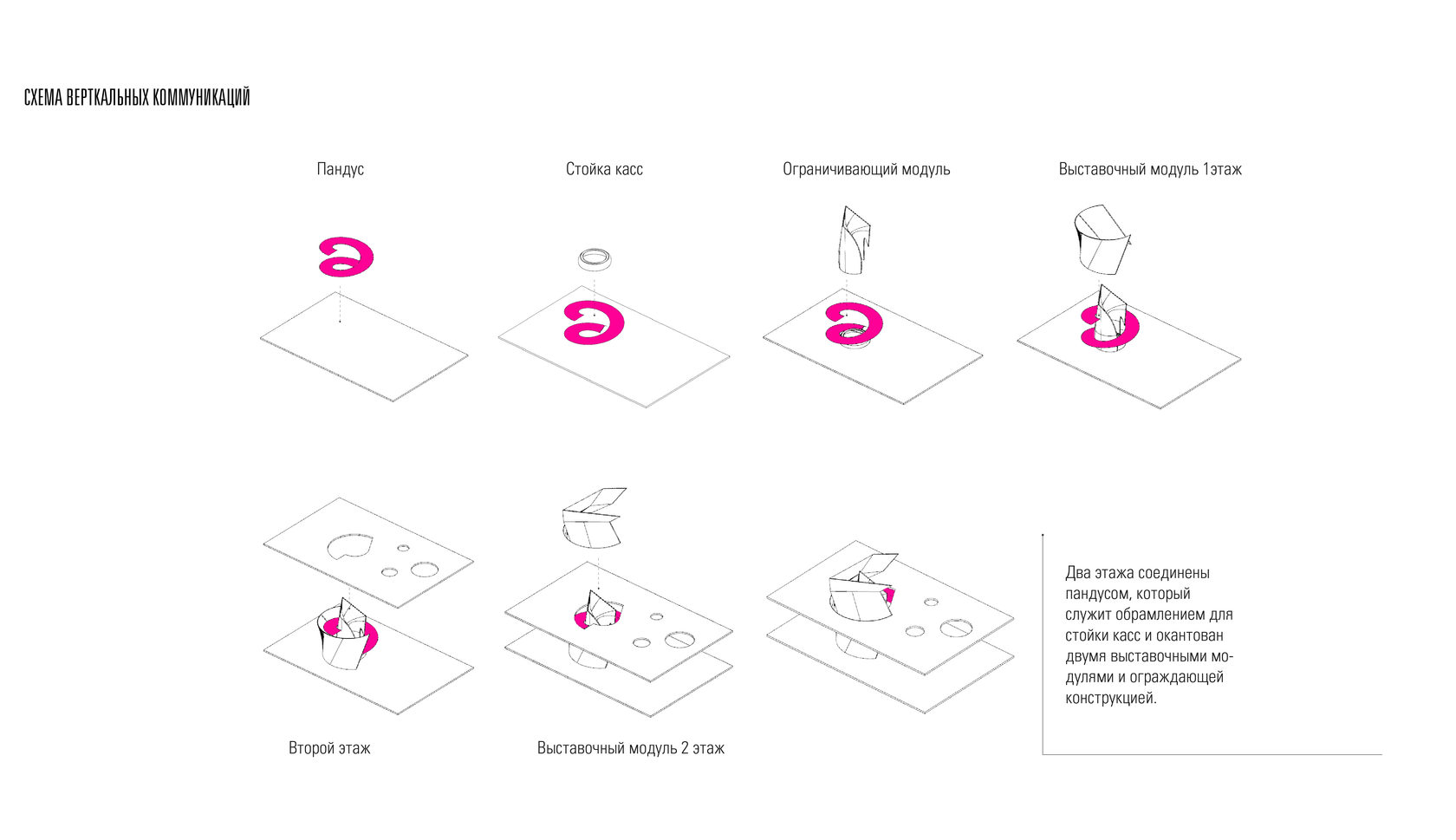 СХЕМА ВЕРТКАЛЬНЫХ КОММУНИКАЦИЙ

Пандус

Стойка касс

Ограничивающий модуль

Выставочный модуль 1этаж

Второй этаж

Выставочный модуль 2 этаж

Два этажа соединены пандусом, который служит обрамлением для стойки касс и окантован двумя выставочными модулями и ограждающей конструкцией.