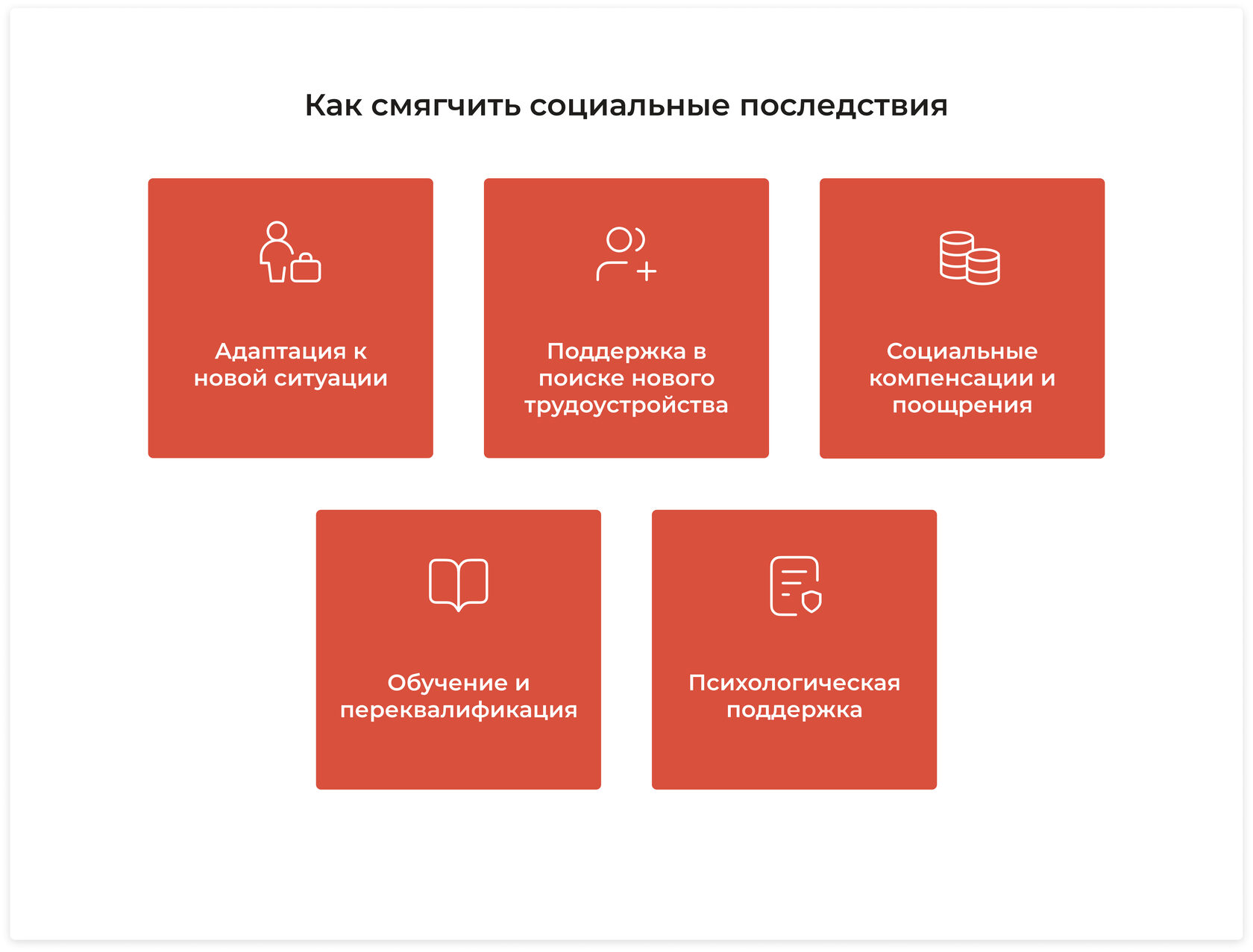 Как смягчить социальные последствия

Адаптация к новой ситуации

Поддержка в поиске нового трудоустройства

Социальные компенсации и поощрения

Обучение и переквалификация

Психологическая поддержка