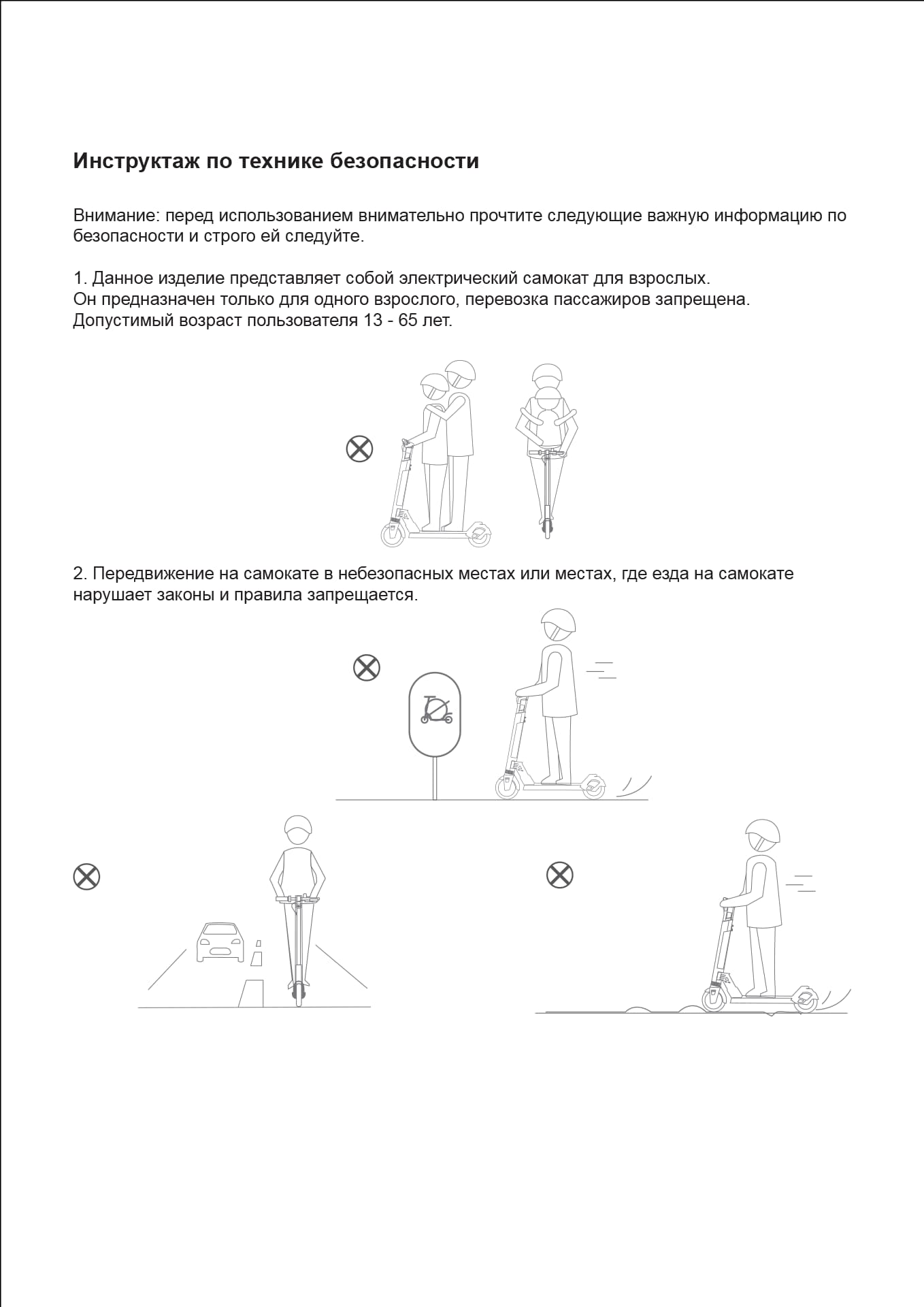 Инструктаж по технике безопасности

Внимание: перед использованием внимательно прочтите следующие важную информацию по безопасности и строго ей следуйте.

1. Данное изделие представляет собой электрический самокат для взрослых.
Он предназначен только для одного взрослого, перевозка пассажиров запрещена.
Допустимый возраст пользователя 13 - 65 лет.

2. Передвижение на самокате в небезопасных местах или местах, где езда на самокате нарушает законы и правила запрещается.