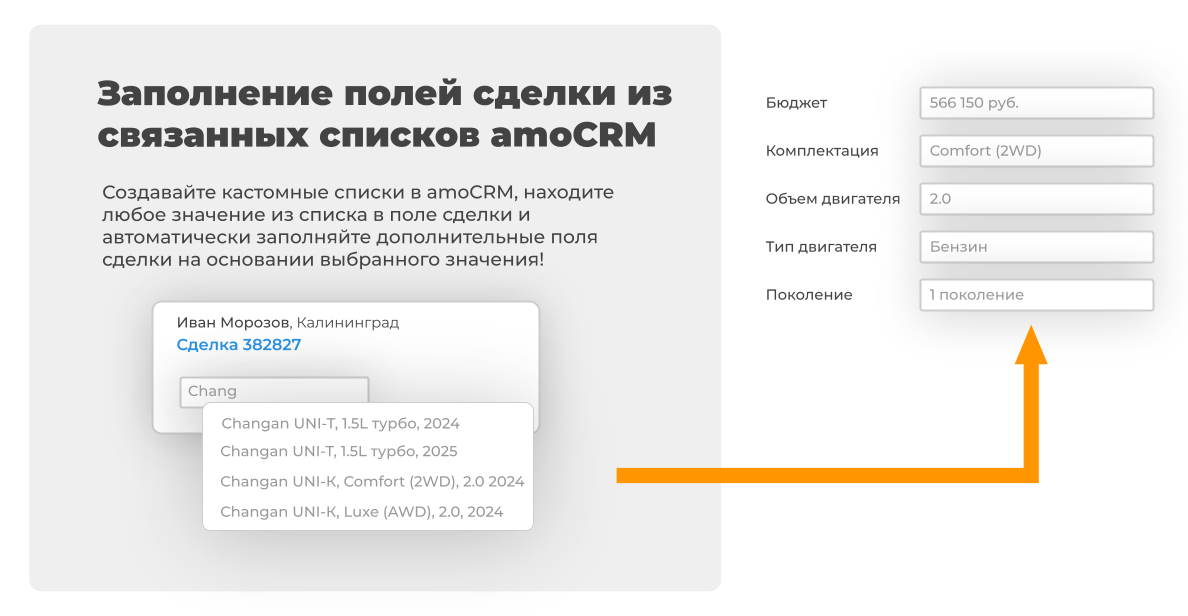 Заполнение полей сделки из связанных списков amoCRM

Создавайте кастомные списки в amoCRM, находите любое значение из списка в поле сделки и автоматически заполняйте дополнительные поля сделки на основании выбранного значения!

Иван Морозов, Калининград
Сделка 382827

Chang

Changan UNI-T, 1.5L турбо, 2024
Changan UNI-T, 1.5L турбо, 2025
Changan UNI-K, Comfort (2WD), 2.0 2024
Changan UNI-K, Luxe (AWD), 2.0, 2024

Бюджет 566 150 руб.
Комплектация Comfort (2WD)
Объем двигателя 2.0
Тип двигателя Бензин
Поколение 1 поколение