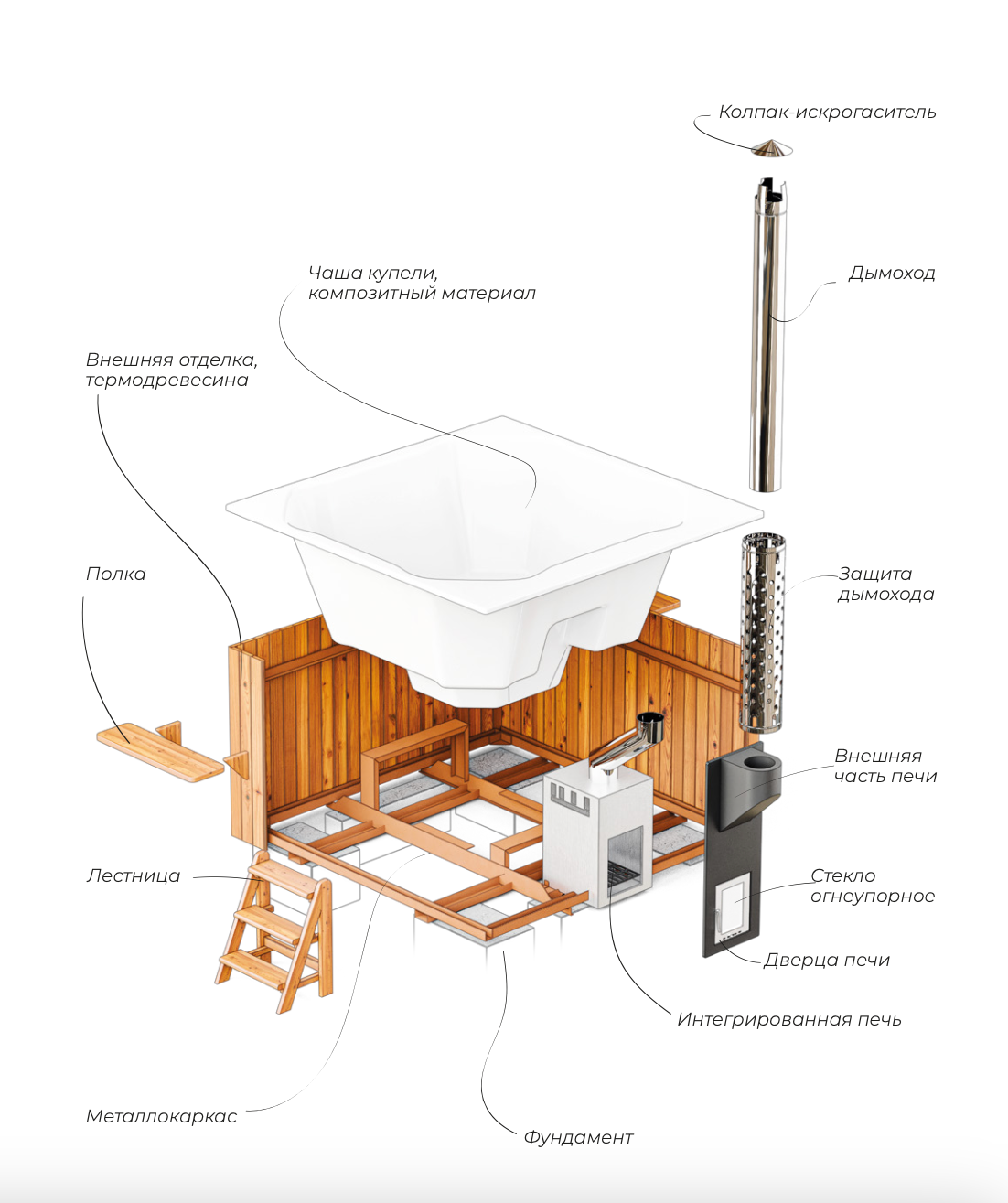 Колпак-искрогаситель

Чаша купели, композитный материал

Дымоход

Внешняя отделка, термодревесина

Полка

Защита дымохода

Внешняя часть печи

Лестница

Стекло огнеупорное

Дверца печи

Интегрированная печь

Металлокаркас

Фундамент