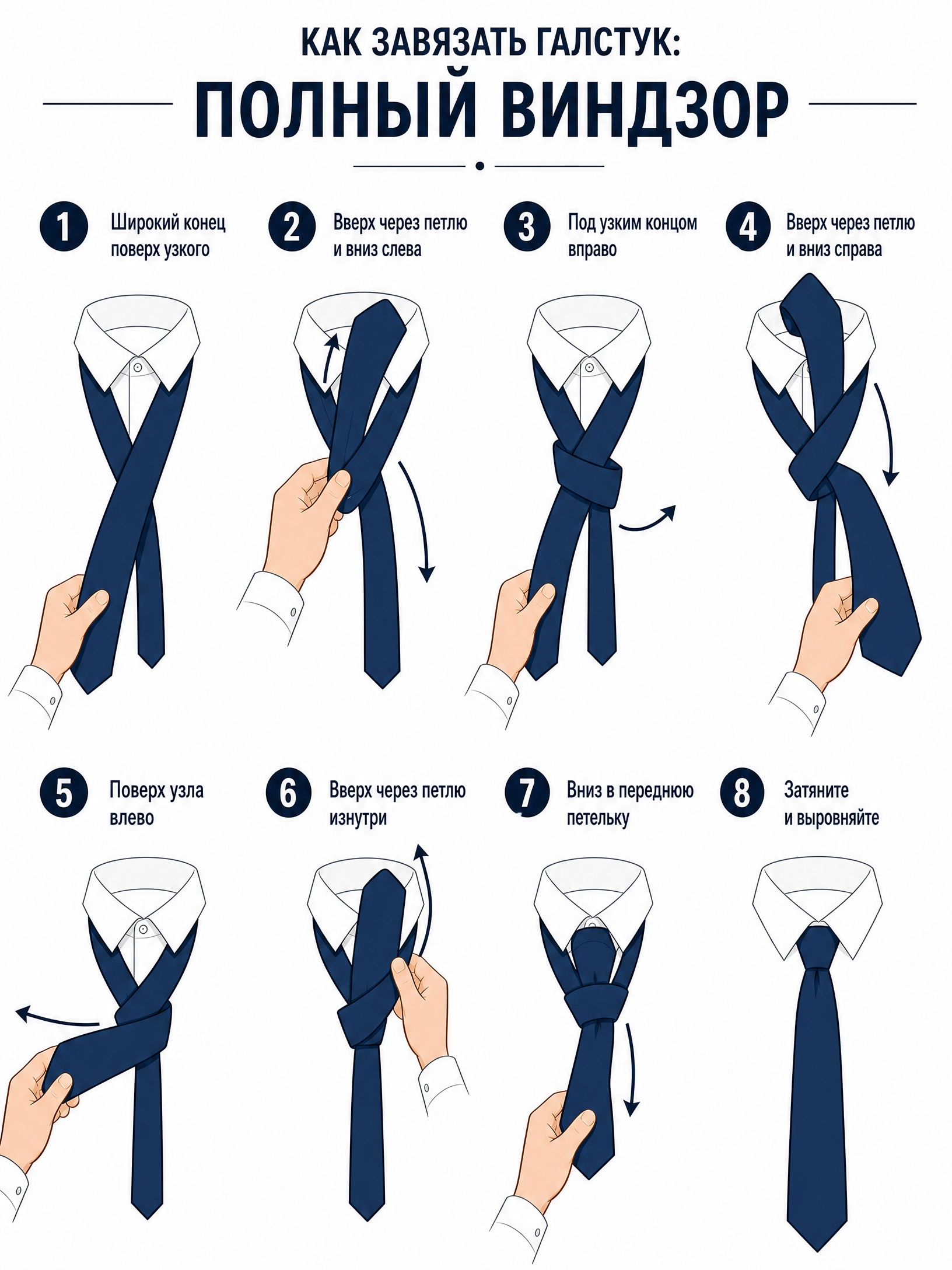 КАК ЗАВЯЗАТЬ ГАЛСТУК:

ПОЛНЫЙ ВИНДЗОР

1 Широкий конец поверх узкого

2 Вверх через петлю и вниз слева

3 Под узким концом вправо

4 Вверх через петлю и вниз справа

5 Поверх узла влево

6 Вверх через петлю изнутри

7 Вниз в переднюю петельку

8 Затяните и выровняйте