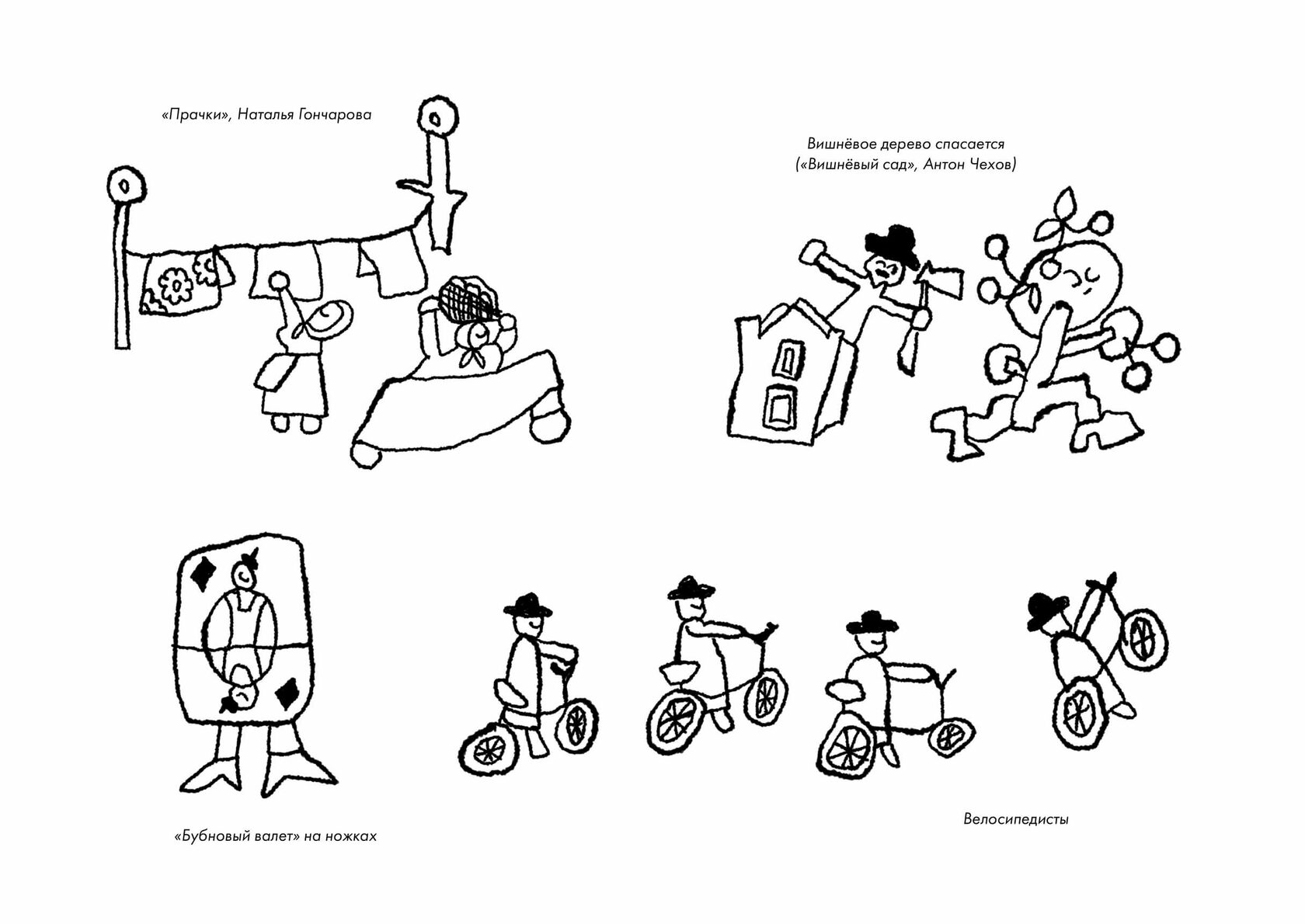 «Прачки», Наталья Гончарова

Вишнёвое дерево спасается («Вишнёвый сад», Антон Чехов)

«Бубновый валет» на ножках

Велосипедисты