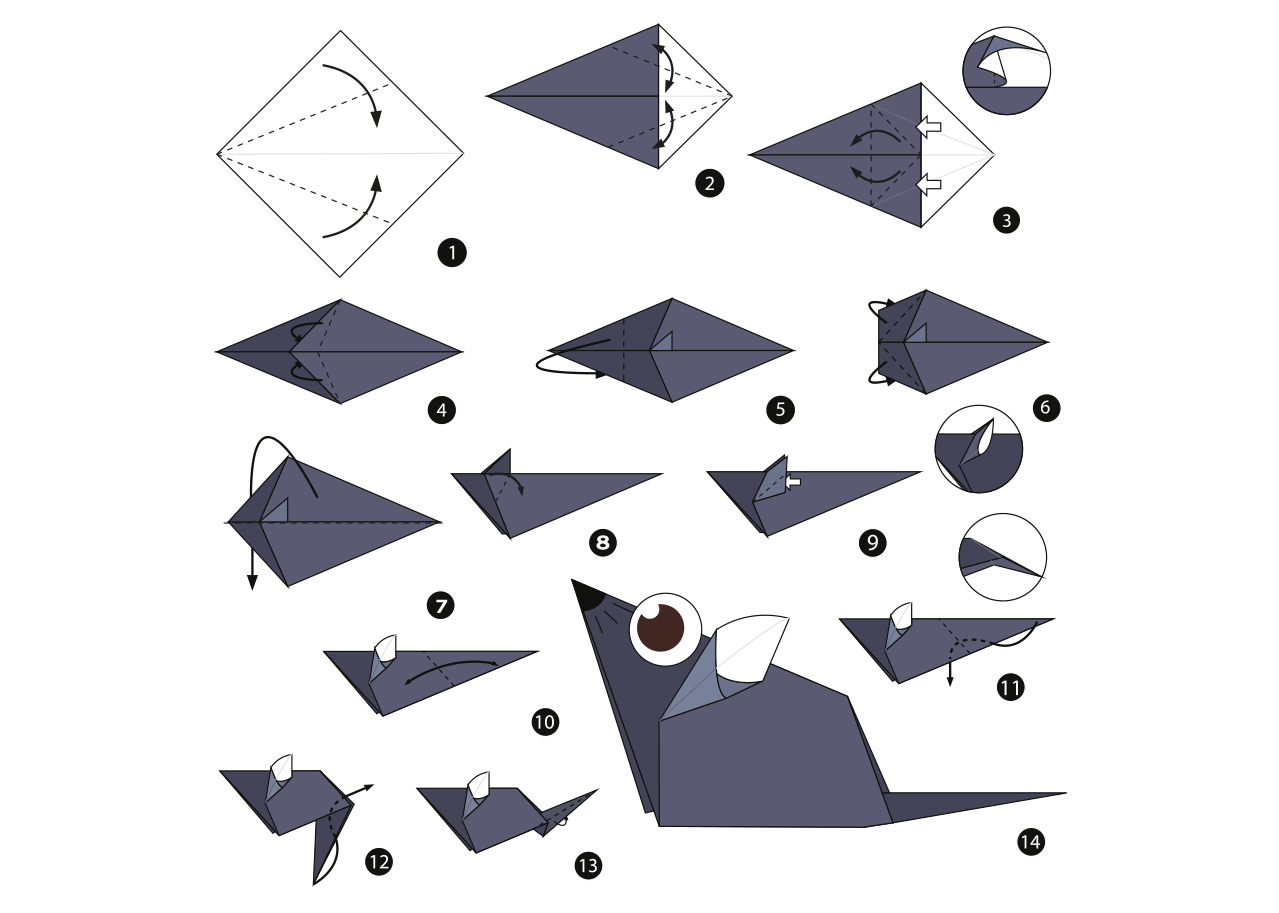 1

2

3

4

5

6

7

8

9

10

11

12

13

14