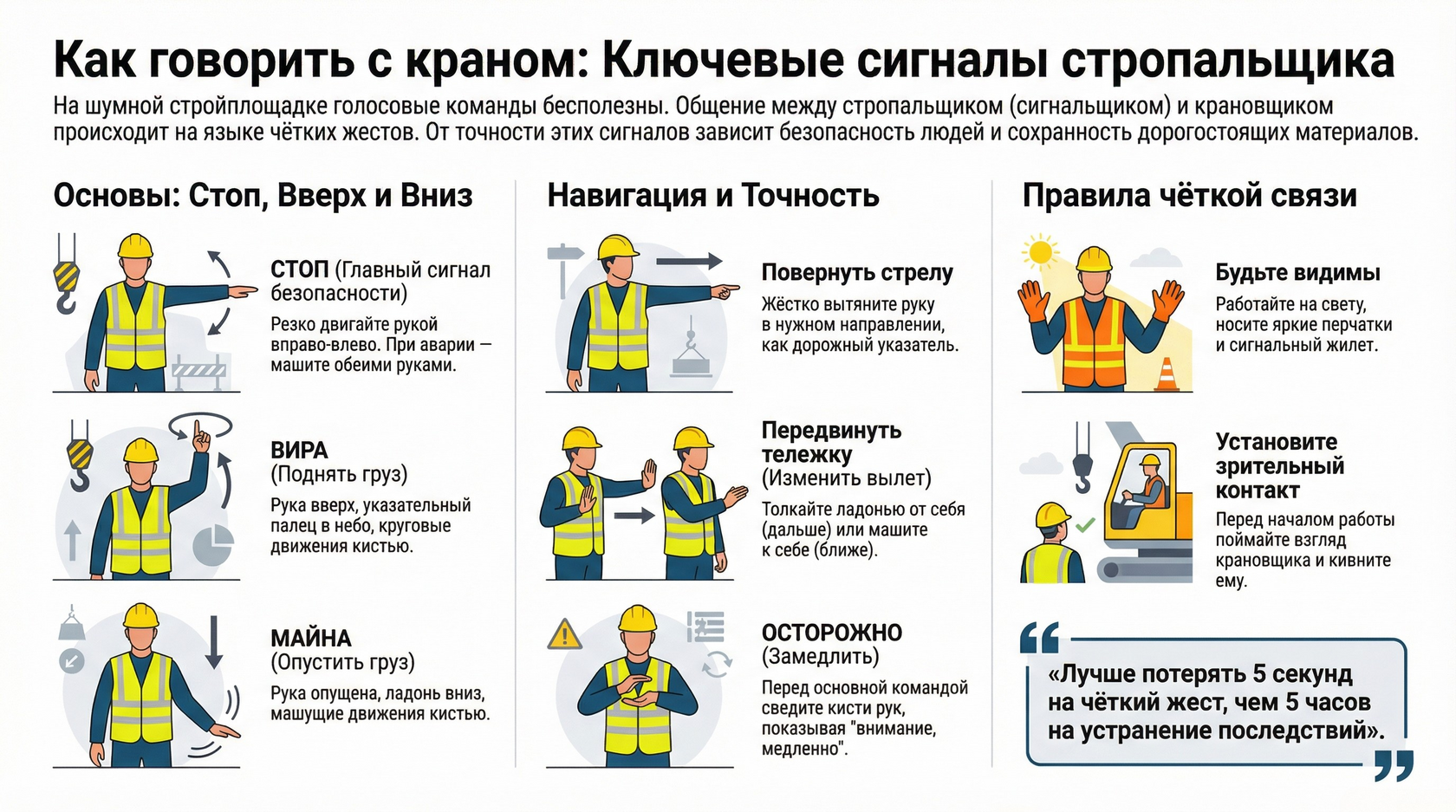 Как говорить с краном: Ключевые сигналы стропальщика

На шумной стройплощадке голосовые команды бесполезны. Общение между стропальщиком (сигнальщиком) и крановщиком происходит на языке чётких жестов. От точности этих сигналов зависит безопасность людей и сохранность дорогостоящих материалов.

Основы: Стоп, Вверх и Вниз

СТОП (Главный сигнал безопасности)

Резко двигайте рукой вправо-влево. При аварии — машите обеими руками.

ВИРА
(Поднять груз)

Рука вверх, указательный палец в небо, круговые движения кистью.

МАЙНА
(Опустить груз)

Рука опущена, ладонь вниз, машущие движения кистью.

Навигация и Точность

Повернуть стрелу

Жёстко вытяните руку в нужном направлении, как дорожный указатель.

Передвинуть тележку
(Изменить вылет)

Толкайте ладонью от себя (дальше) или машите к себе (ближе).

ОСТОРОЖНО
(Замедлить)

Перед основной командой сведите кисти рук, показывая "внимание, медленно".

Правила чёткой связи

Будьте видимы

Работайте на свету, носите яркие перчатки и сигнальный жилет.

Установите зрительный контакт

Перед началом работы поймайте взгляд крановщика и кивните ему.

«Лучше потерять 5 секунд на чёткий жест, чем 5 часов на устранение последствий».