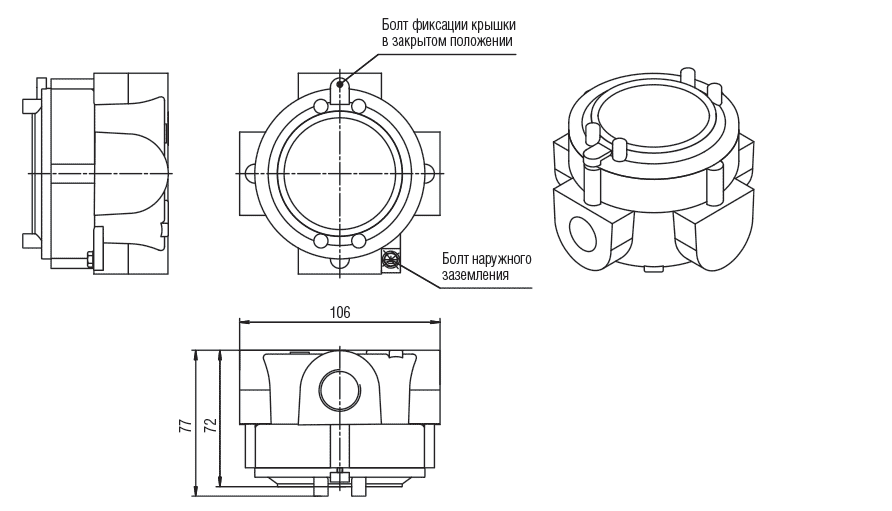 Болт фиксации крышки в закрытом положении

Болт наружного заземления

106

77

72