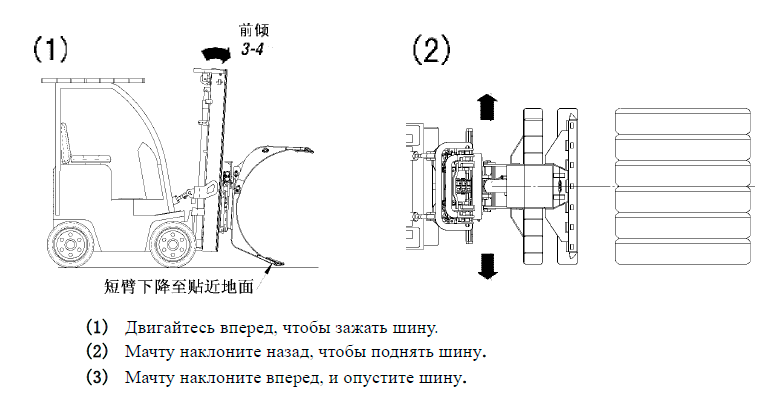 (1)

前倾
3-4

短臂下降至贴近地面

(2)

(1) Двигайтесь вперед, чтобы зажать шину.
(2) Мачту наклоните назад, чтобы поднять шину.
(3) Мачту наклоните вперед, и опустите шину.