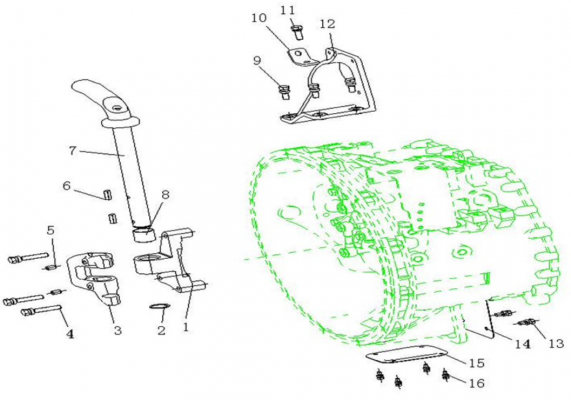 10
11
12
9
7
6
8
5
4
3
2
1
14
13
15
16