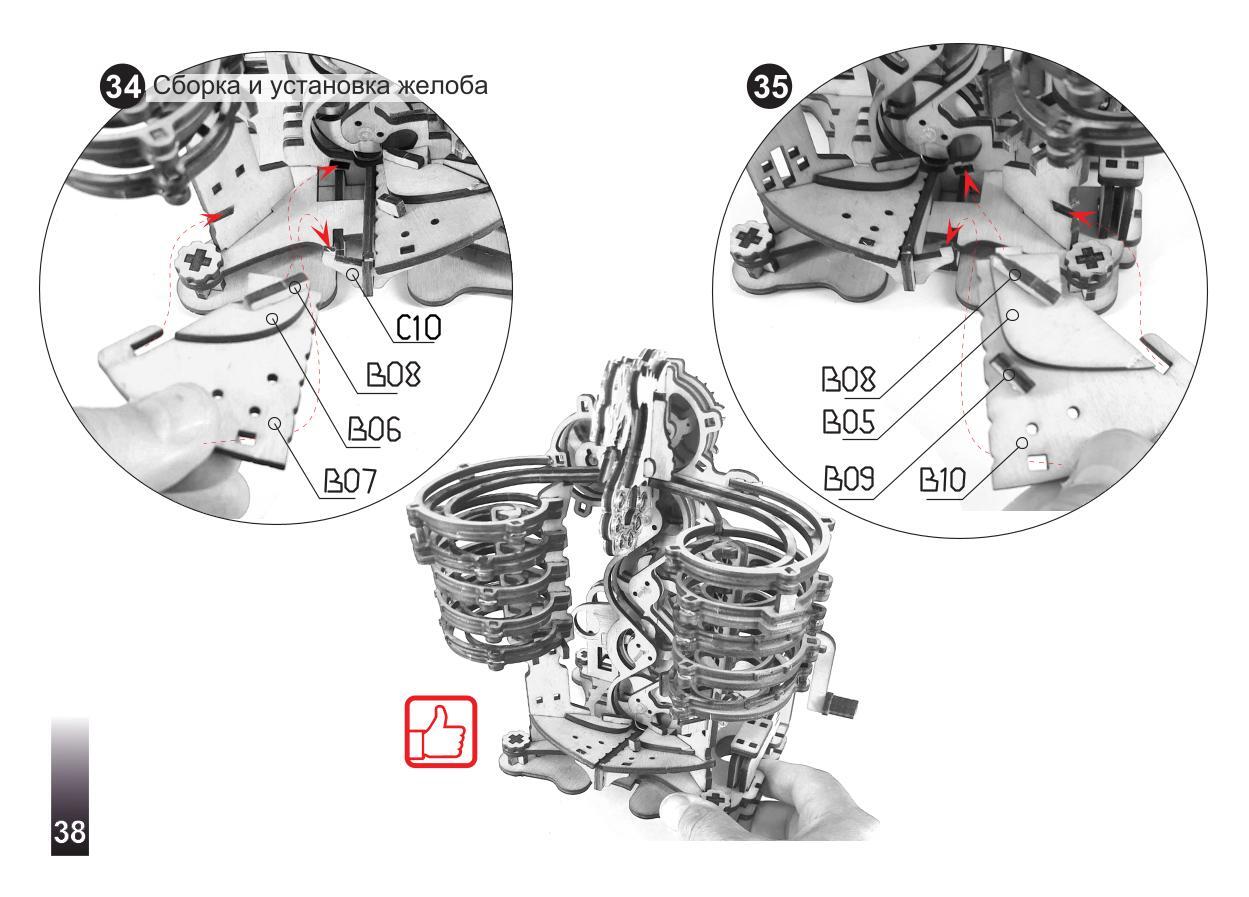 34 Сборка и установка желоба

C10

B08

B06

B07

35

B08

B05

B09

B10

38