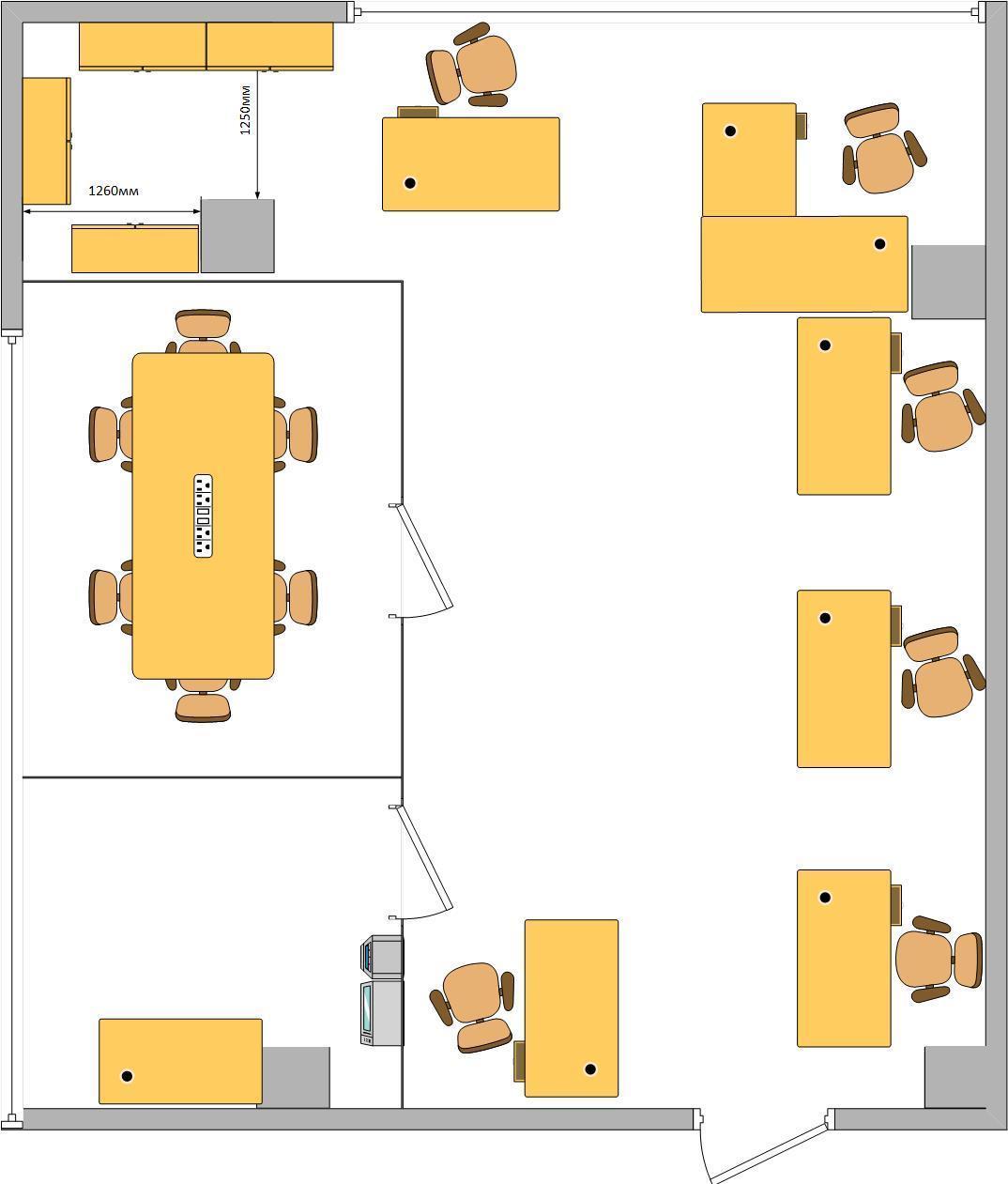 1250мм

1260мм