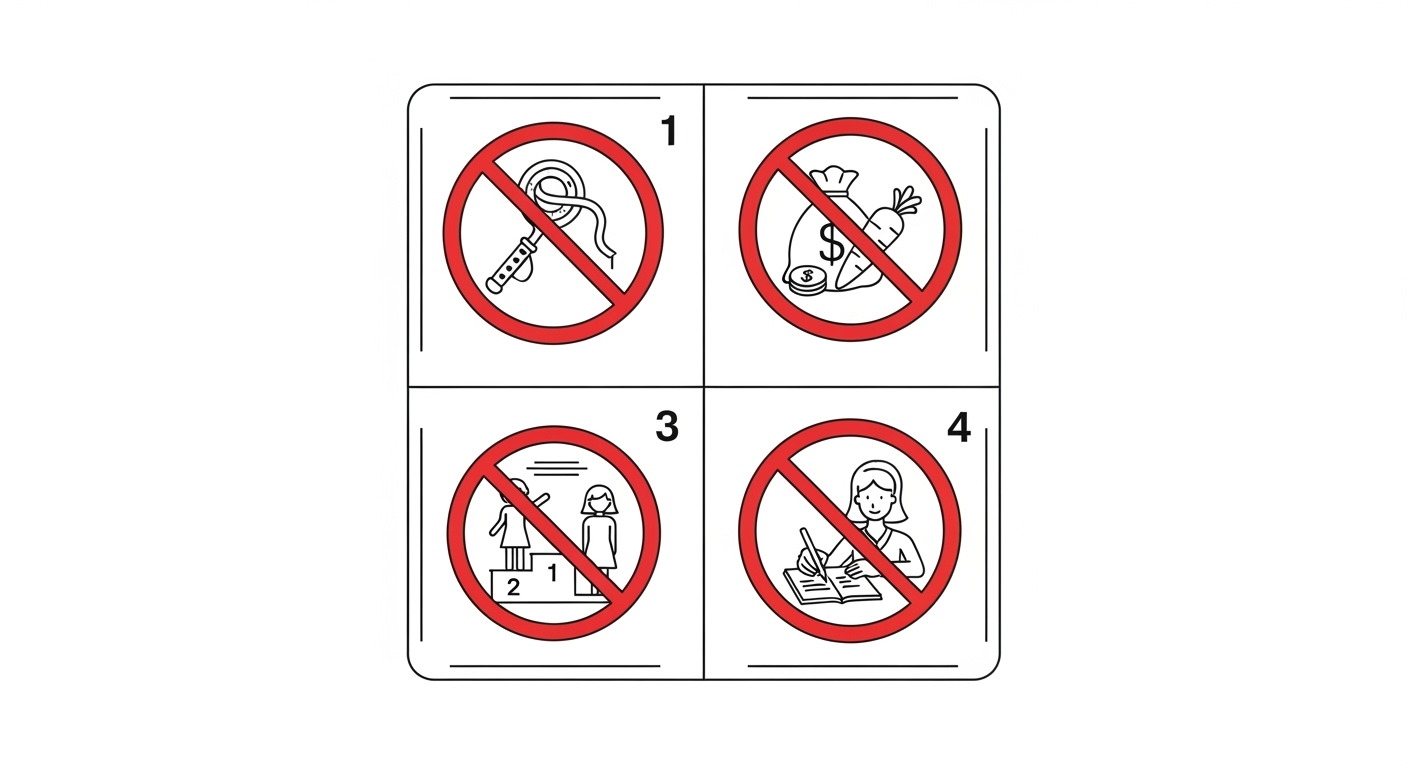 1

$

$

3

2 1

4