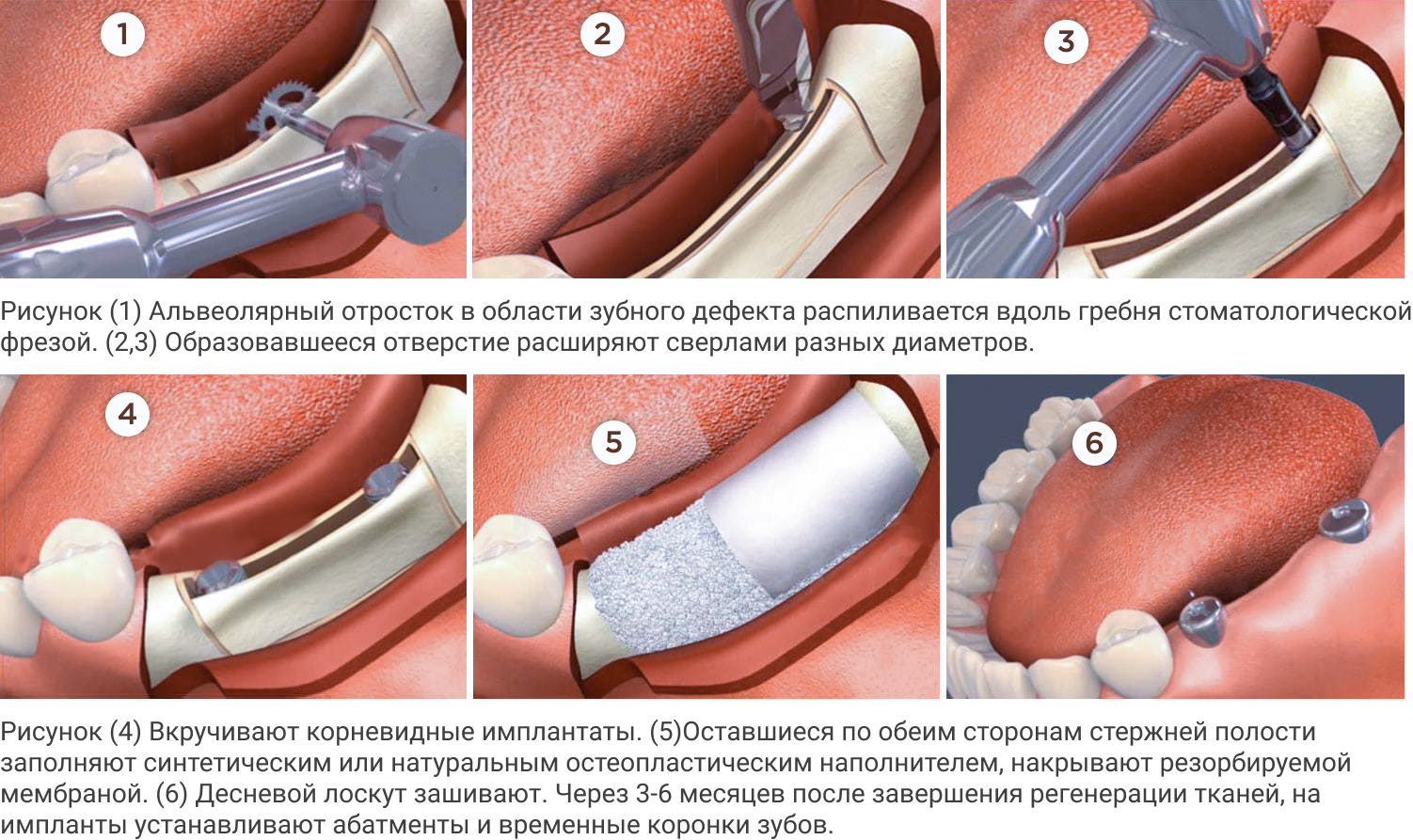 1

2

3

Рисунок (1) Альвеолярный отросток в области зубного дефекта распиливается вдоль гребня стоматологической фрезой. (2,3) Образовавшееся отверстие расширяют сверлами разных диаметров.

4

5

6

Рисунок (4) Вкручивают корневидные имплантаты. (5)Оставшиеся по обеим сторонам стержней полости заполняют синтетическим или натуральным остеопластическим наполнителем, накрывают резорбируемой мембраной. (6) Десневой лоскут зашивают. Через 3-6 месяцев после завершения регенерации тканей, на импланты устанавливают абатменты и временные коронки зубов.