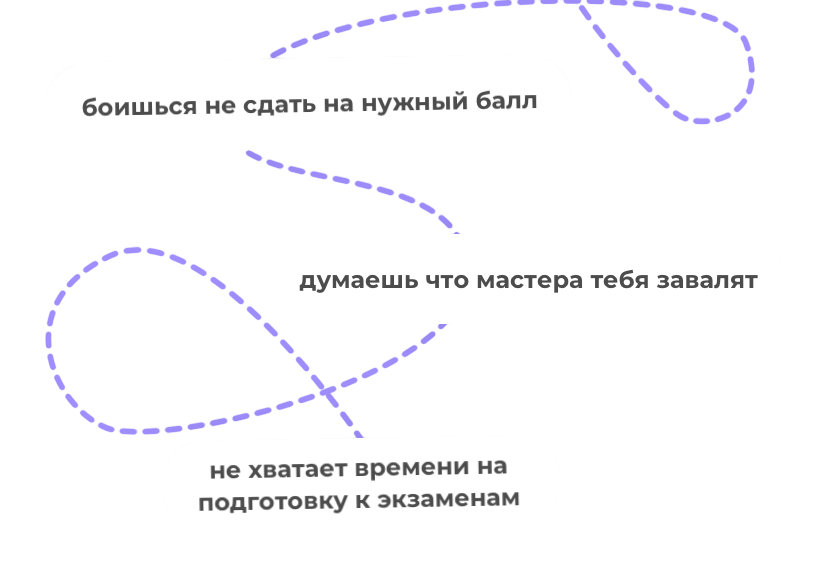 боишься не сдать на нужный балл

думаешь что мастера тебя завалят

не хватает времени на подготовку к экзаменам