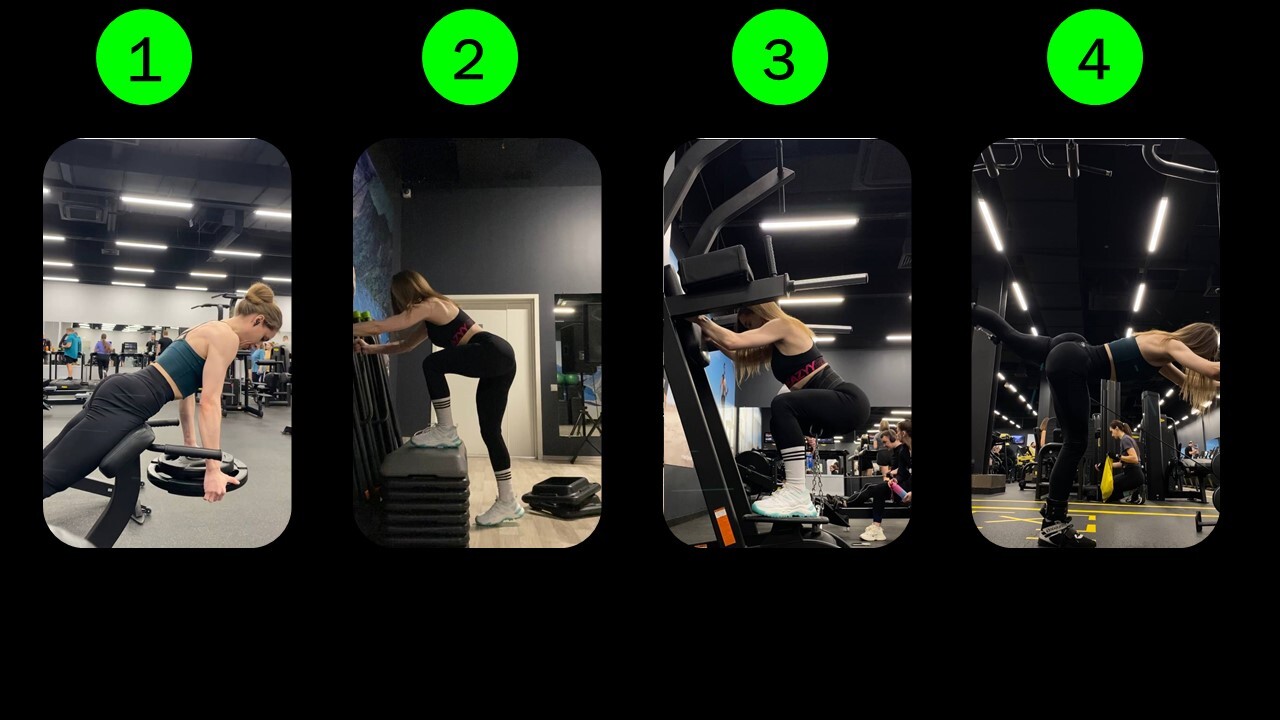 1

2

3

4