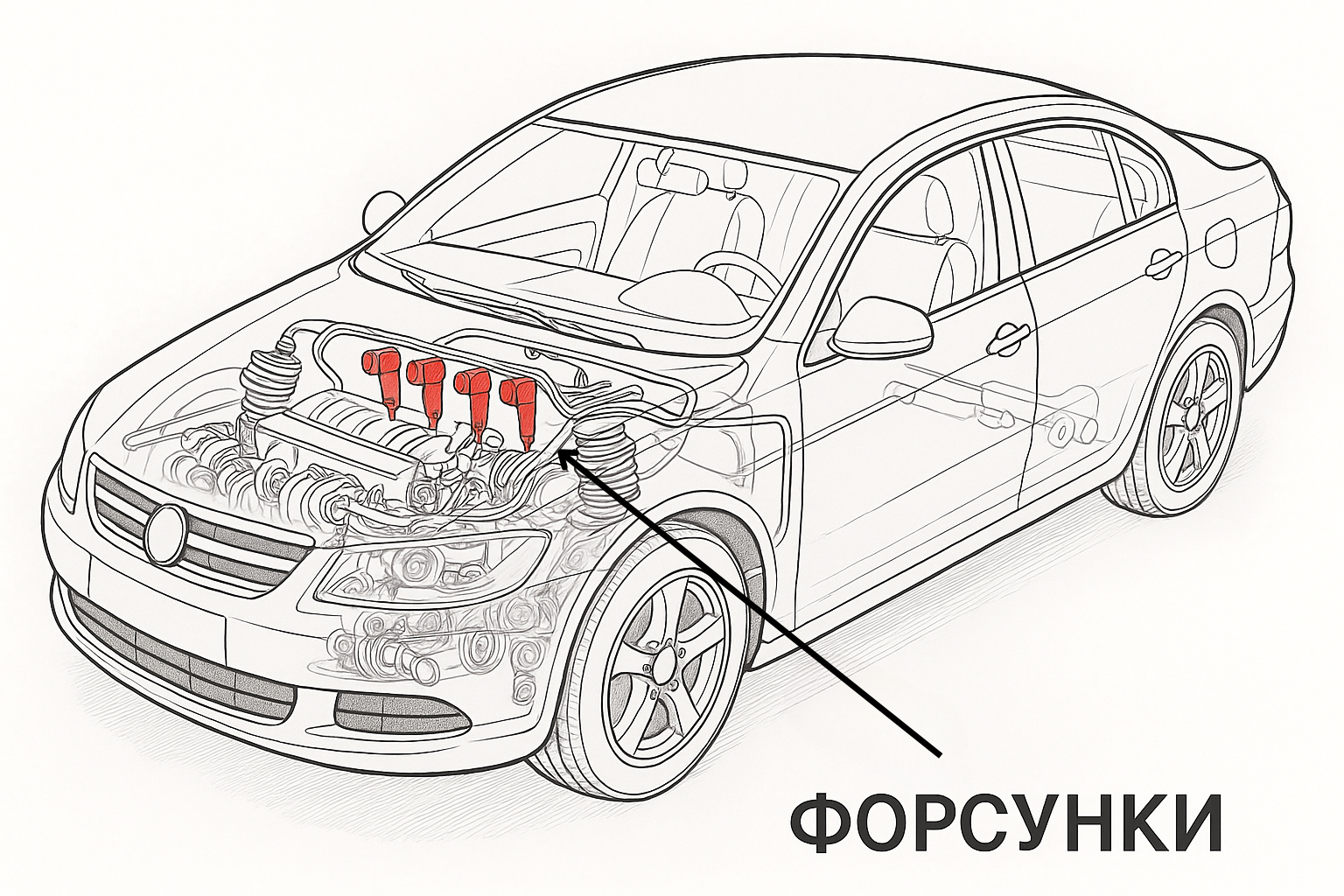 ФОРСУНКИ