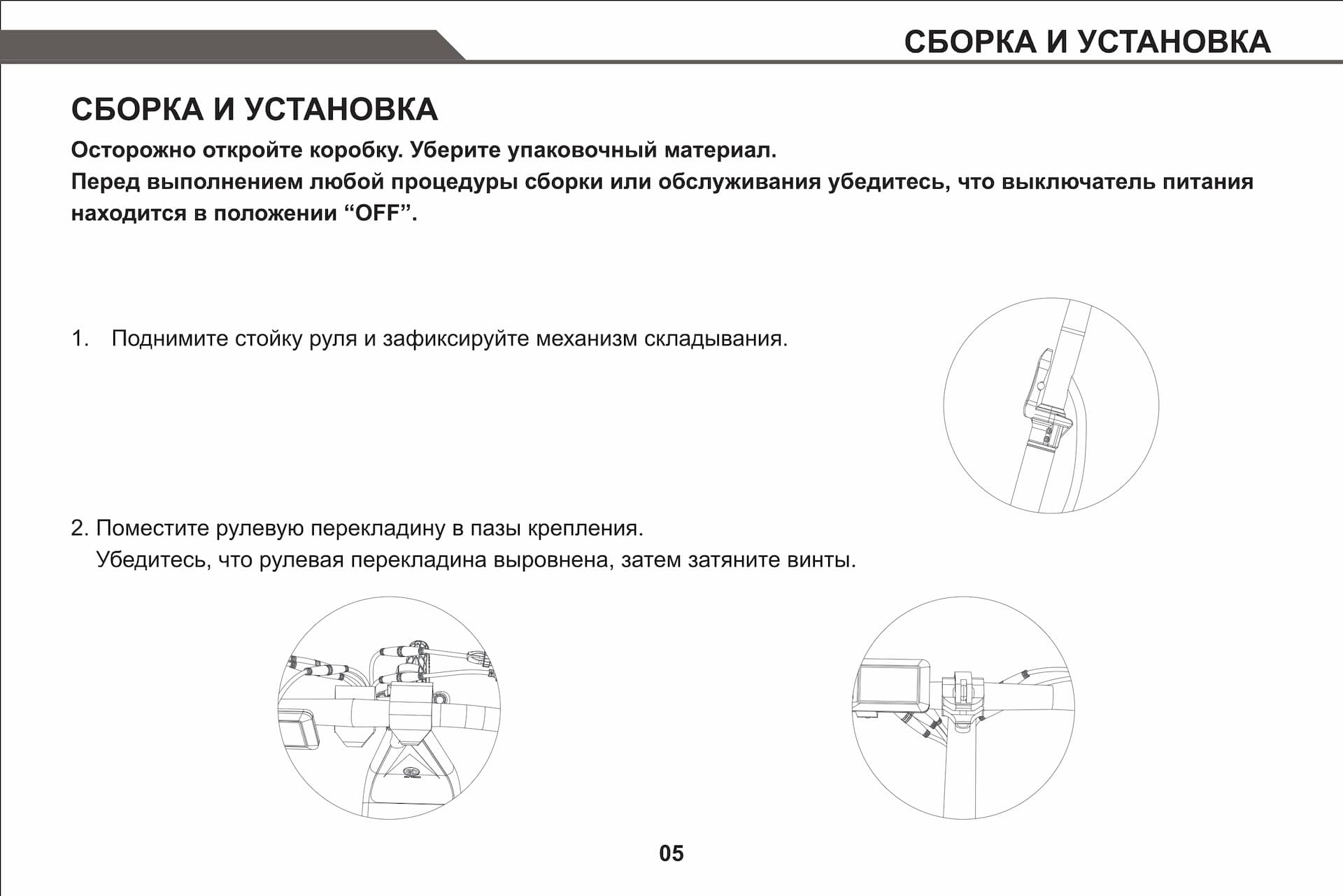 СБОРКА И УСТАНОВКА

СБОРКА И УСТАНОВКА

Осторожно откройте коробку. Уберите упаковочный материал.
Перед выполнением любой процедуры сборки или обслуживания убедитесь, что выключатель питания находится в положении “OFF”.

1. Поднимите стойку руля и зафиксируйте механизм складывания.

2. Поместите рулевую перекладину в пазы крепления.
Убедитесь, что рулевая перекладина выровнена, затем затяните винты.

05