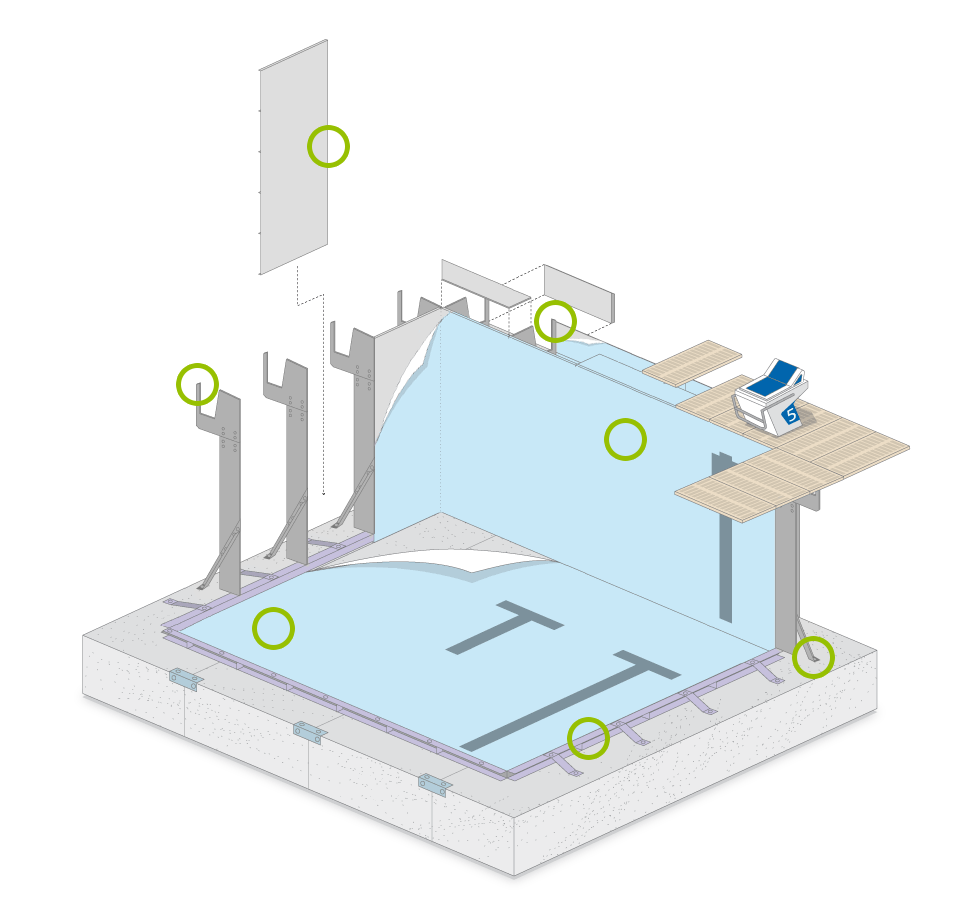 5