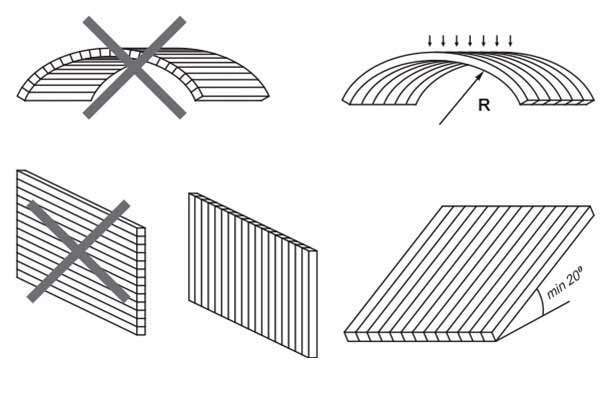 R

min 20º